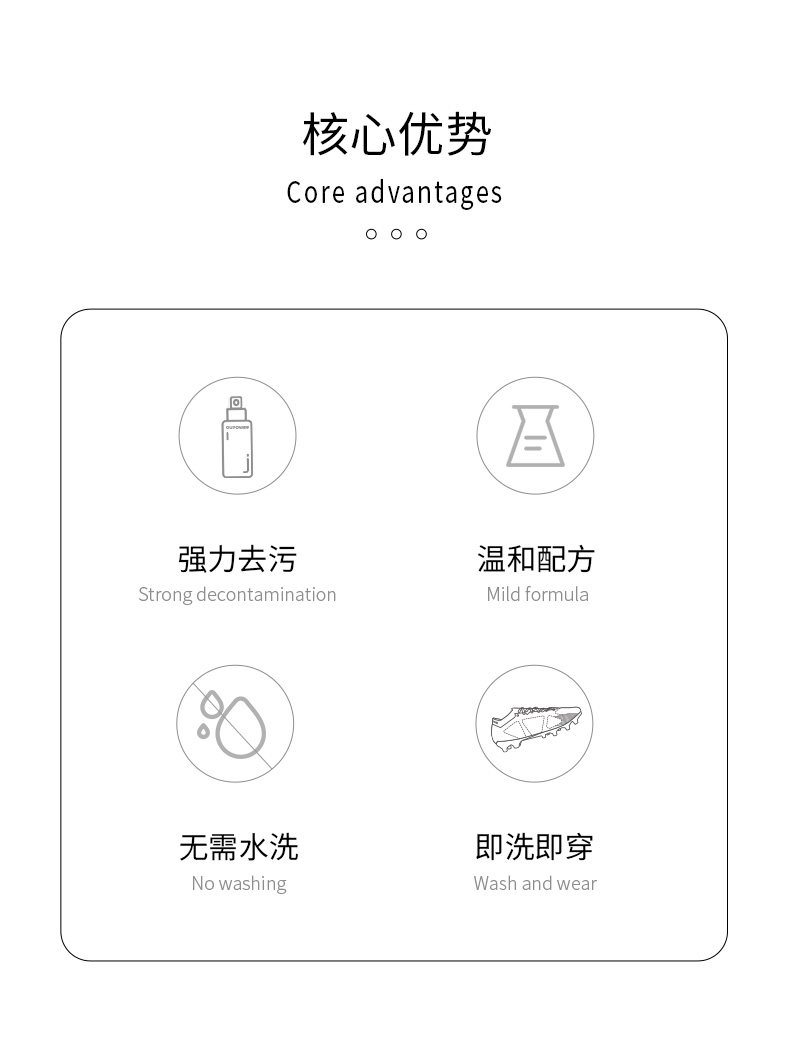 核心优势

Core advantages

强力去污

Strong decontamination

温和配方

Mild formula

无需水洗

No washing

即洗即穿

Wash and wear