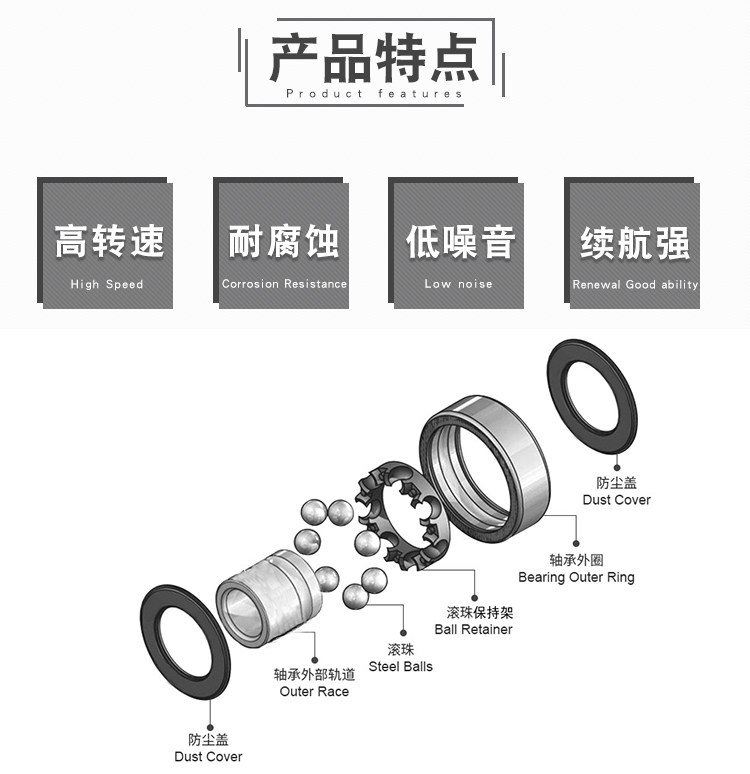 产品特点
Product features

高转速
High Speed

耐腐蚀
Corrosion Resistance

低噪音
Low noise

续航强
Renewal Good ability

防尘盖
Dust Cover

轴承外圈
Bearing Outer Ring

滚珠保持架
Ball Retainer

滚珠
Steel Balls

轴承外部轨道
Outer Race

防尘盖
Dust Cover