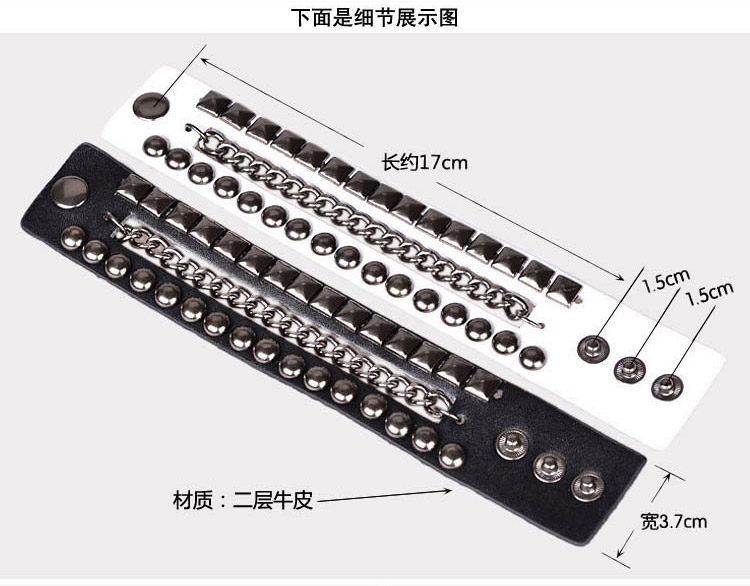 下面是细节展示图

长约17cm

1.5cm

1.5cm

材质：二层牛皮

宽3.7cm