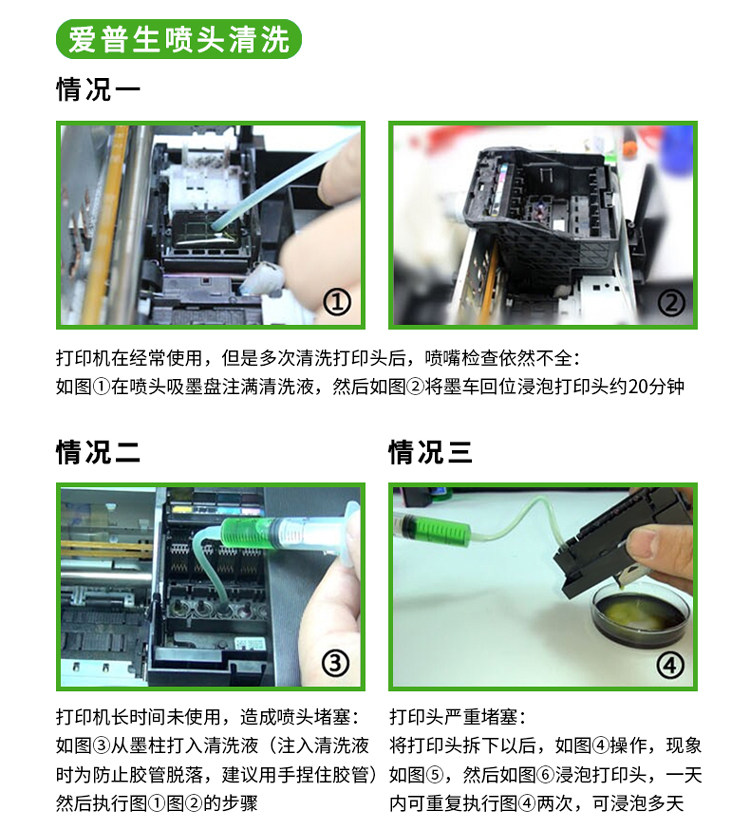 爱普生喷头清洗

情况一

①

②

打印机在经常使用，但是多次清洗打印头后，喷嘴检查依然不全:
如图①在喷头吸墨盘注满清洗液，然后如图②将墨车回位浸泡打印头约20分钟

情况二

③

打印机长时间未使用，造成喷头堵塞:
如图③从墨柱打入清洗液（注入清洗液时为防止胶管脱落，建议用手捏住胶管）然后执行图①图②的步骤

情况三

④

打印头严重堵塞:
将打印头拆下以后，如图④操作，现象如图⑤，然后如图⑥浸泡打印头，一天内可重复执行图④两次，可浸泡多天