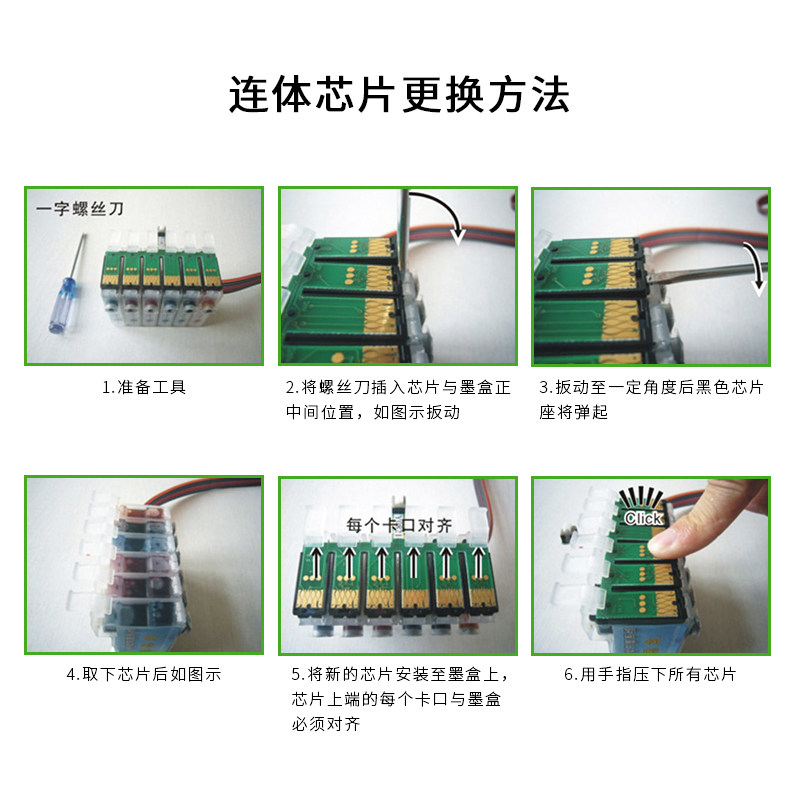 连体芯片更换方法

一字螺丝刀

1.准备工具

2.将螺丝刀插入芯片与墨盒正中间位置，如图示扳动

3.扳动至一定角度后黑色芯片座将弹起

4.取下芯片后如图示

每个卡口对齐

5.将新的芯片安装至墨盒上，芯片上端的每个卡口与墨盒必须对齐

Click

6.用手指压下所有芯片