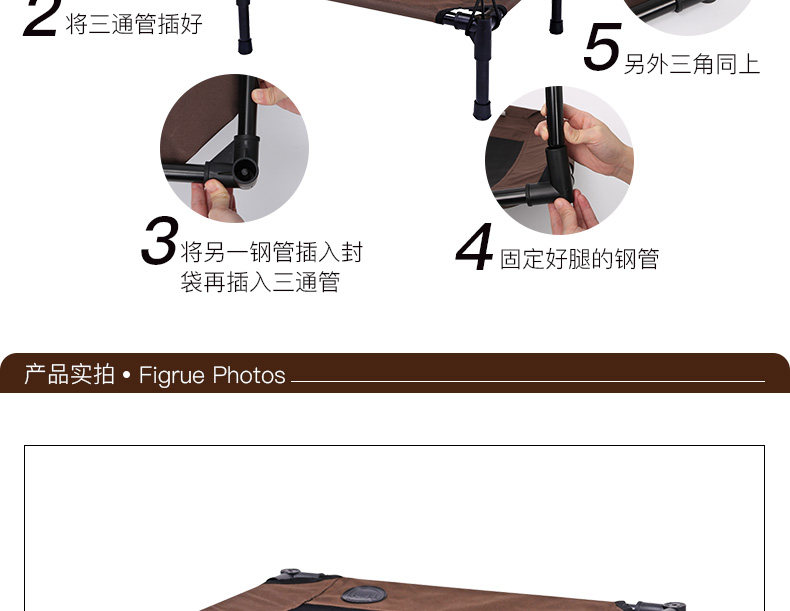 2 将三通管插好

5 另外三角同上

3 将另一钢管插入封袋再插入三通管

4 固定好腿的钢管

产品实拍 • Figrue Photos