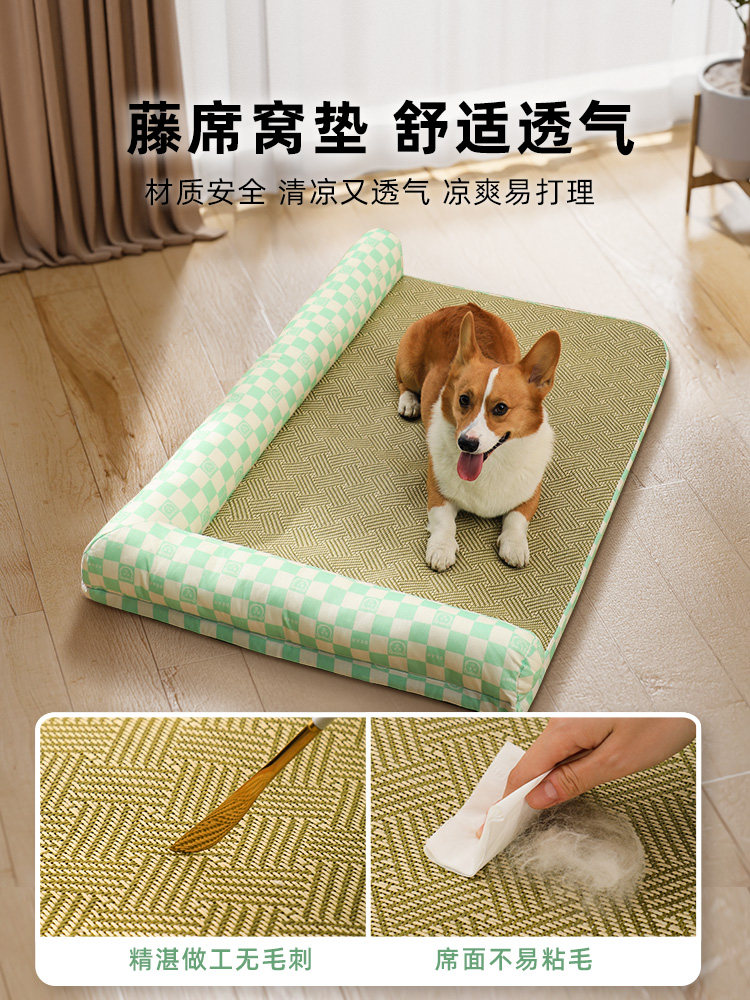 藤席窝垫 舒适透气

材质安全 清凉又透气 凉爽易打理

精湛做工无毛刺

席面不易粘毛