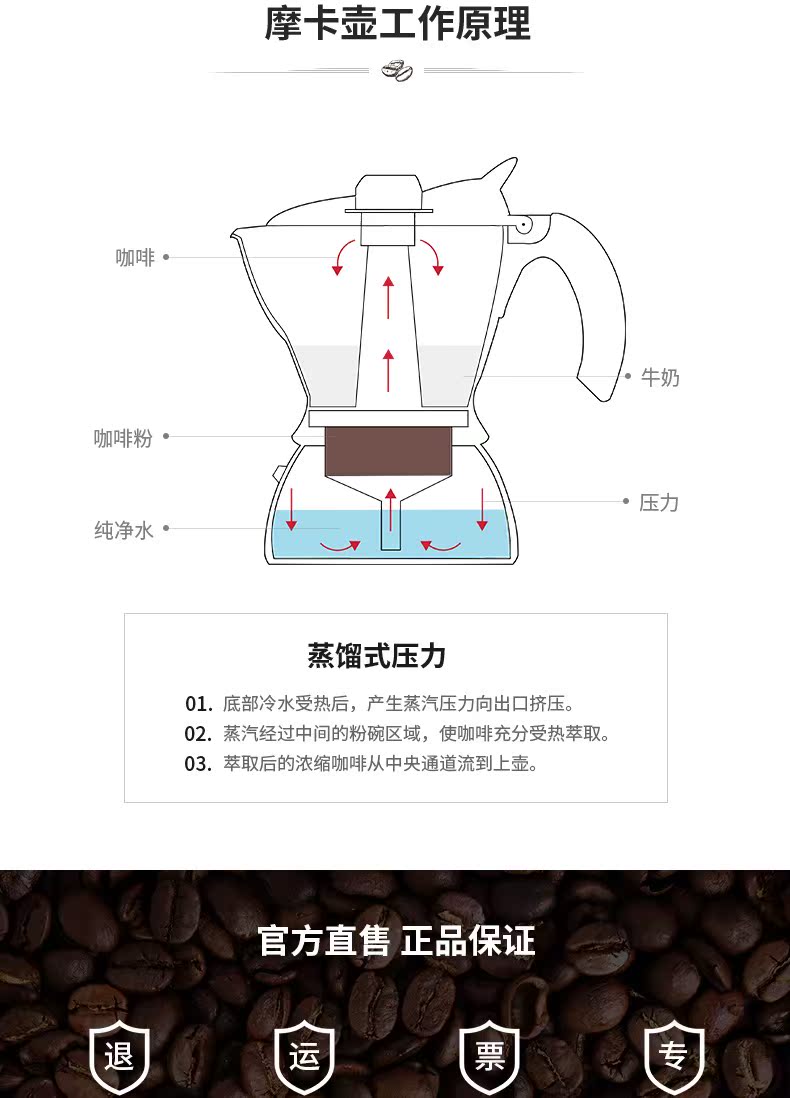 摩卡壶工作原理

咖啡

牛奶

咖啡粉

压力

纯净水

蒸馏式压力

01. 底部冷水受热后，产生蒸汽压力向出口挤压。
02. 蒸汽经过中间的粉碗区域，使咖啡充分受热萃取。
03. 萃取后的浓缩咖啡从中央通道流到上壶。

官方直售 正品保证

退

运

票

专