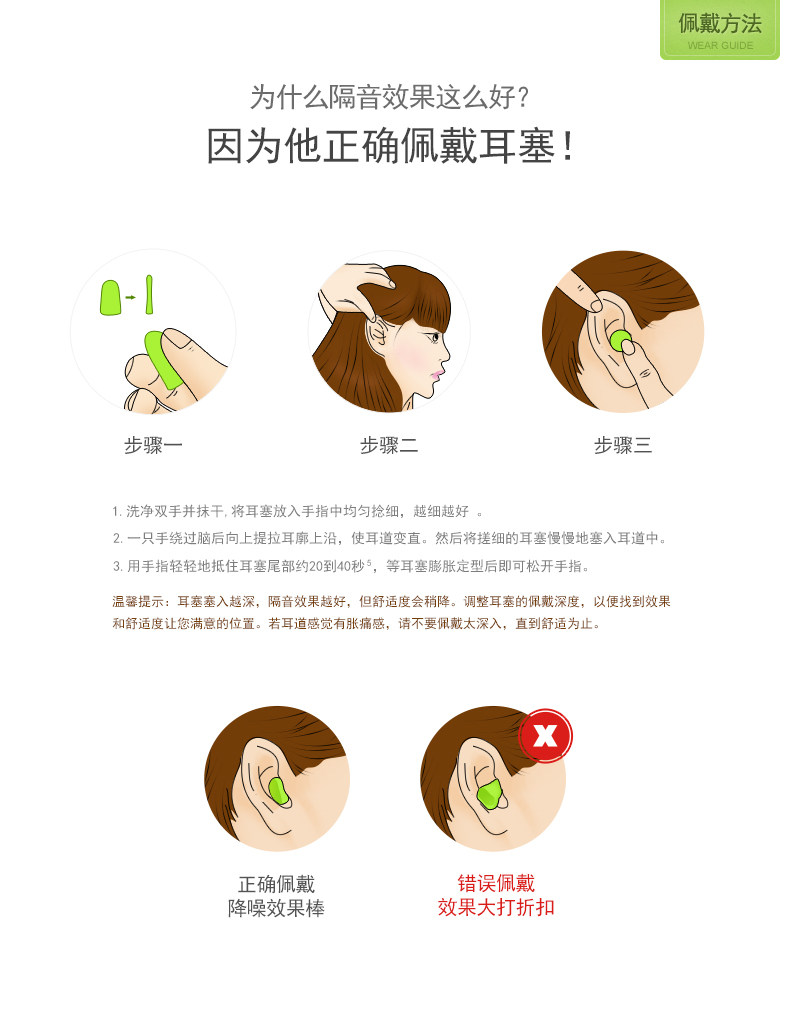 佩戴方法
WEAR GUIDE

为什么隔音效果这么好？
因为他正确佩戴耳塞！

步骤一

步骤二

步骤三

1. 洗净双手并抹干, 将耳塞放入手指中均匀捻细，越细越好 。

2. 一只手绕过脑后向上提拉耳廓上沿，使耳道变直。然后将搓细的耳塞慢慢地塞入耳道中。

3. 用手指轻轻地抵住耳塞尾部约20到40秒$^5$，等耳塞膨胀定型后即可松开手指。

温馨提示：耳塞塞入越深，隔音效果越好，但舒适度会稍降。调整耳塞的佩戴深度，以便找到效果和舒适度让您满意的位置。若耳道感觉有胀痛感，请不要佩戴太深入，直到舒适为止。

正确佩戴
降噪效果棒

错误佩戴
效果大打折扣