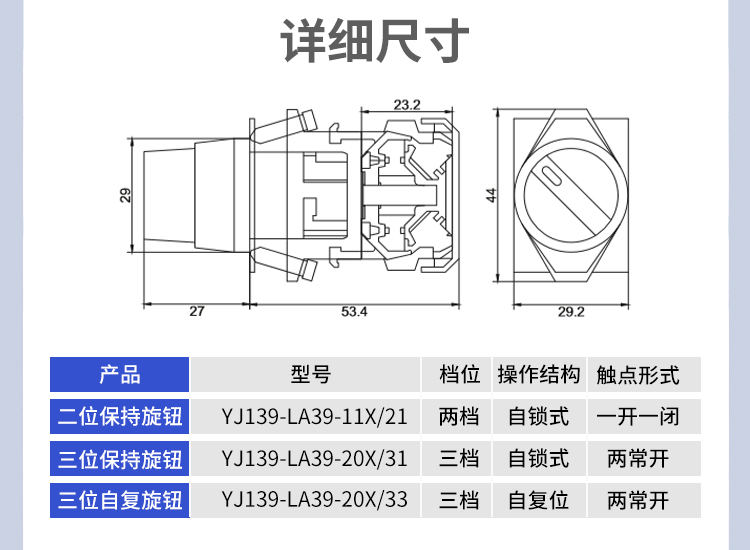 详细尺寸

23.2

29

44

27

53.4

29.2

| 产品 | 型号 | 档位 | 操作结构 | 触点形式 |
|---|---|---|---|---|
| 二位保持旋钮 | YJ139-LA39-11X/21 | 两档 | 自锁式 | 一开一闭 |
| 三位保持旋钮 | YJ139-LA39-20X/31 | 三档 | 自锁式 | 两常开 |
| 三位自复旋钮 | YJ139-LA39-20X/33 | 三档 | 自复位 | 两常开 |