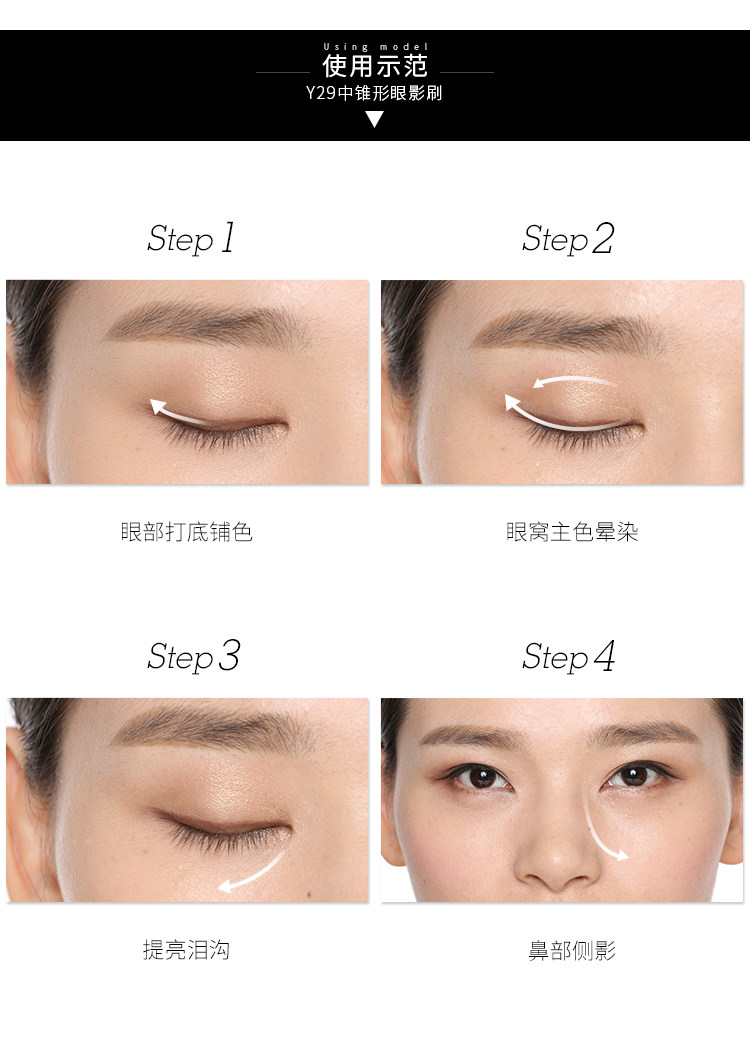 Using model
使用示范
Y29中锥形眼影刷

Step 1

眼部打底铺色

Step 2

眼窝主色晕染

Step 3

提亮泪沟

Step 4

鼻部侧影