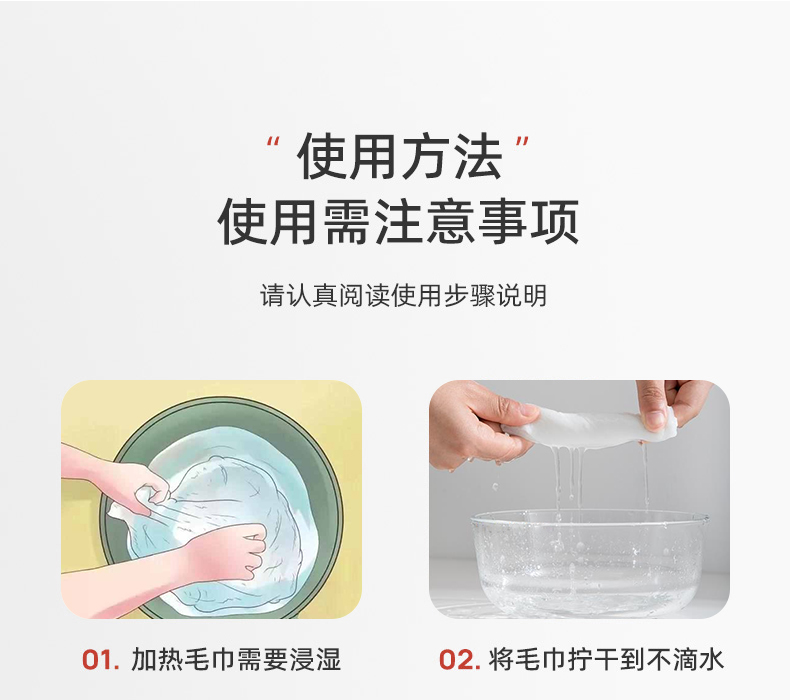 “ 使用方法 ”
使用需注意事项

请认真阅读使用步骤说明

01. 加热毛巾需要浸湿

02. 将毛巾拧干到不滴水