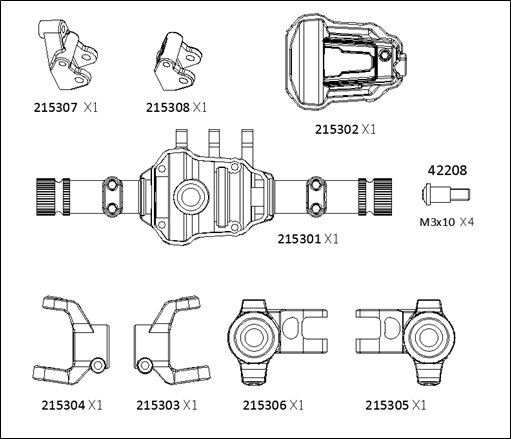 215307 X1

215308 X1

215302 X1

42208

M3x10 X4

215301 X1

215304 X1

215303 X1

215306 X1

215305 X1