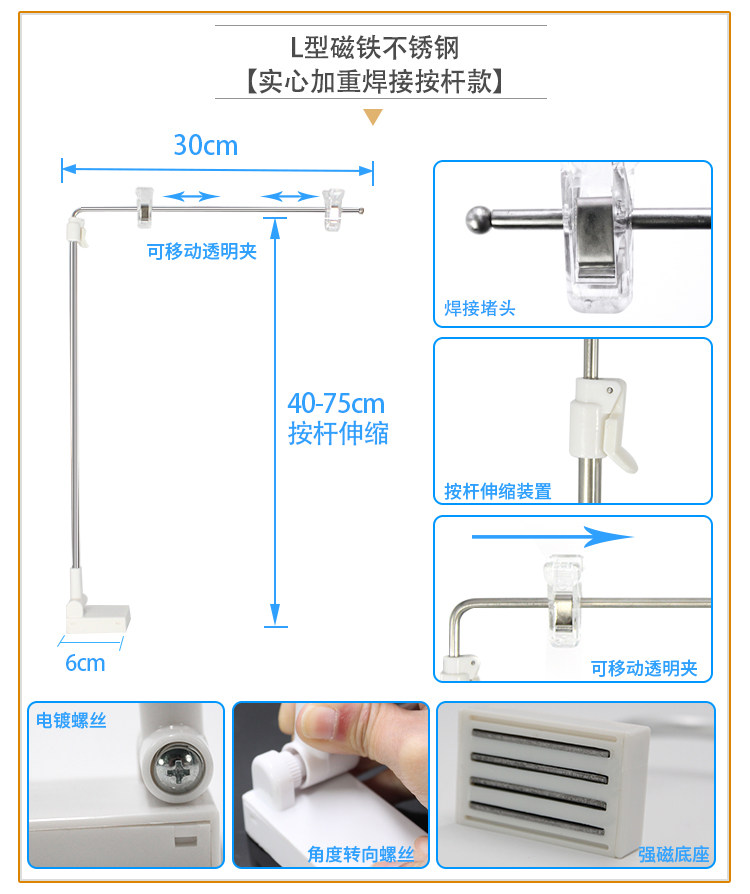 L型磁铁不锈钢
【实心加重焊接按杆款】

30cm

可移动透明夹

40-75cm
按杆伸缩

6cm

焊接堵头

按杆伸缩装置

可移动透明夹

电镀螺丝

角度转向螺丝

强磁底座