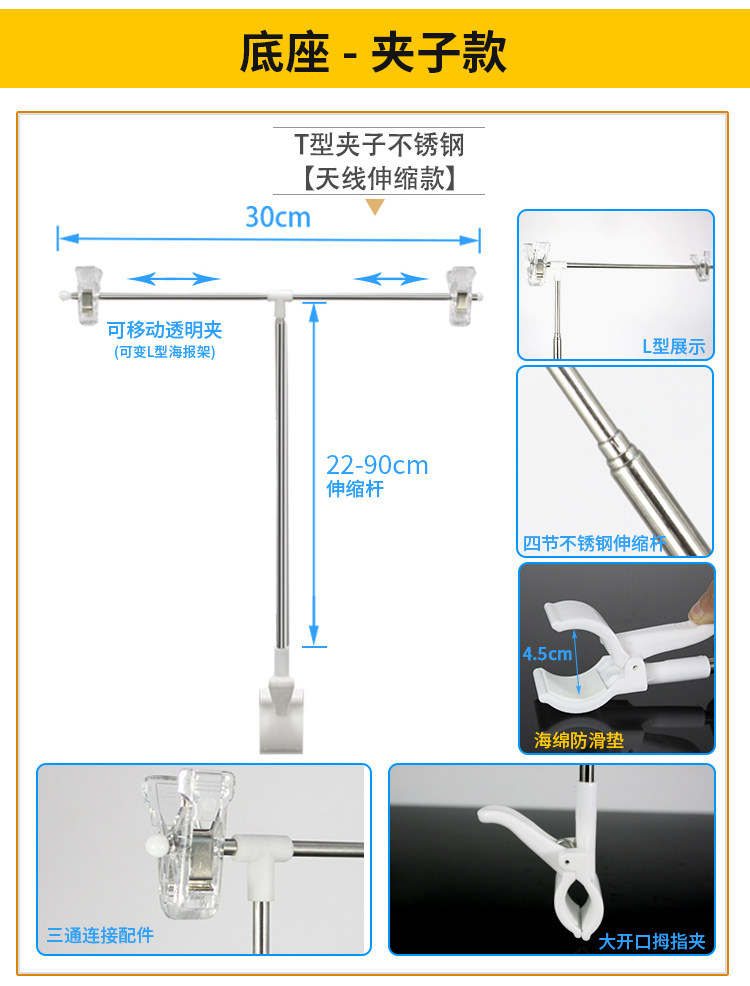 底座 - 夹子款

T型夹子不锈钢
【天线伸缩款】

30cm

可移动透明夹
(可变L型海报架)

22-90cm
伸缩杆

L型展示

四节不锈钢伸缩杆

4.5cm

海绵防滑垫

三通连接配件

大开口拇指夹