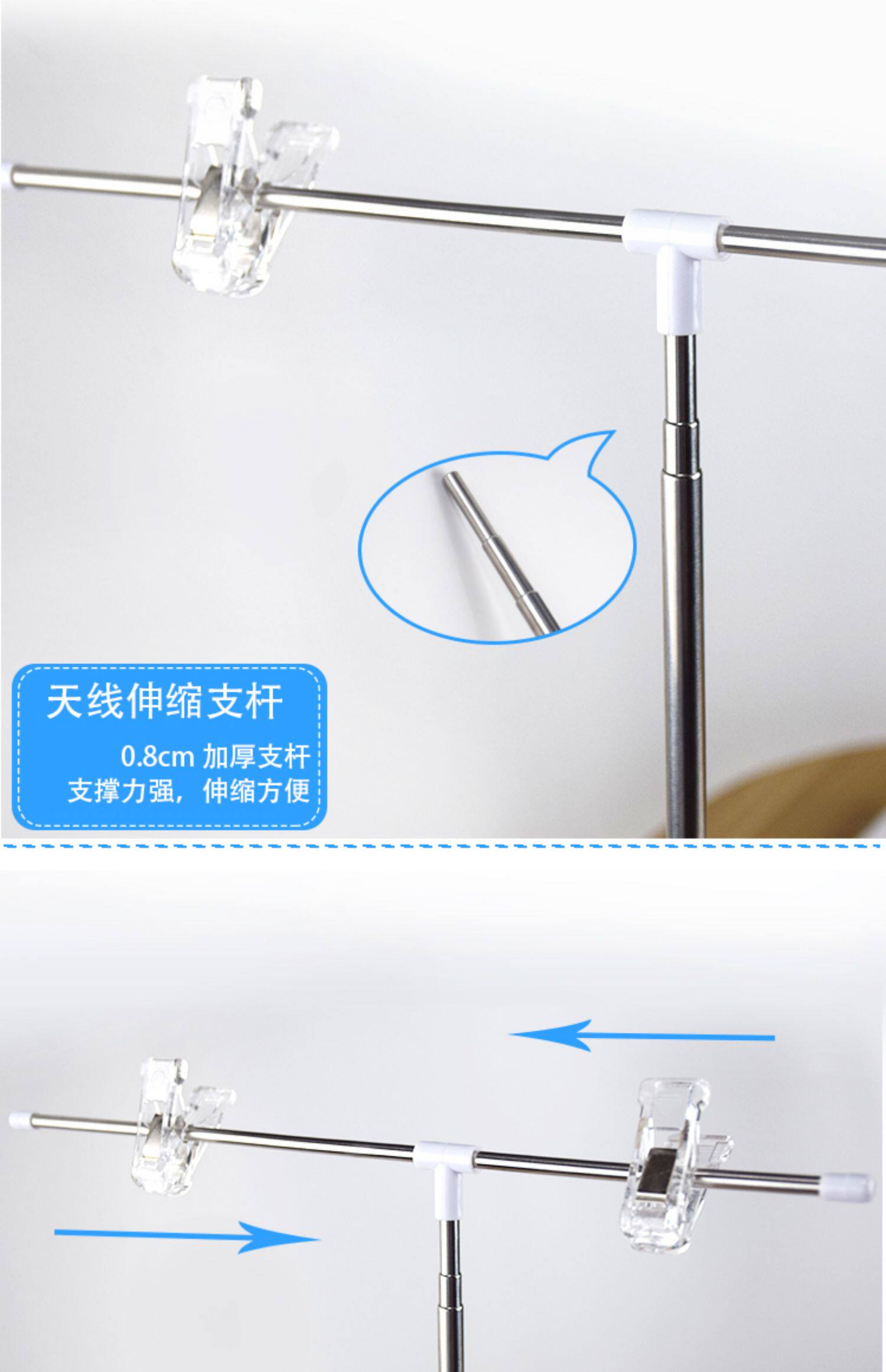 天线伸缩支杆

0.8cm 加厚支杆
支撑力强，伸缩方便