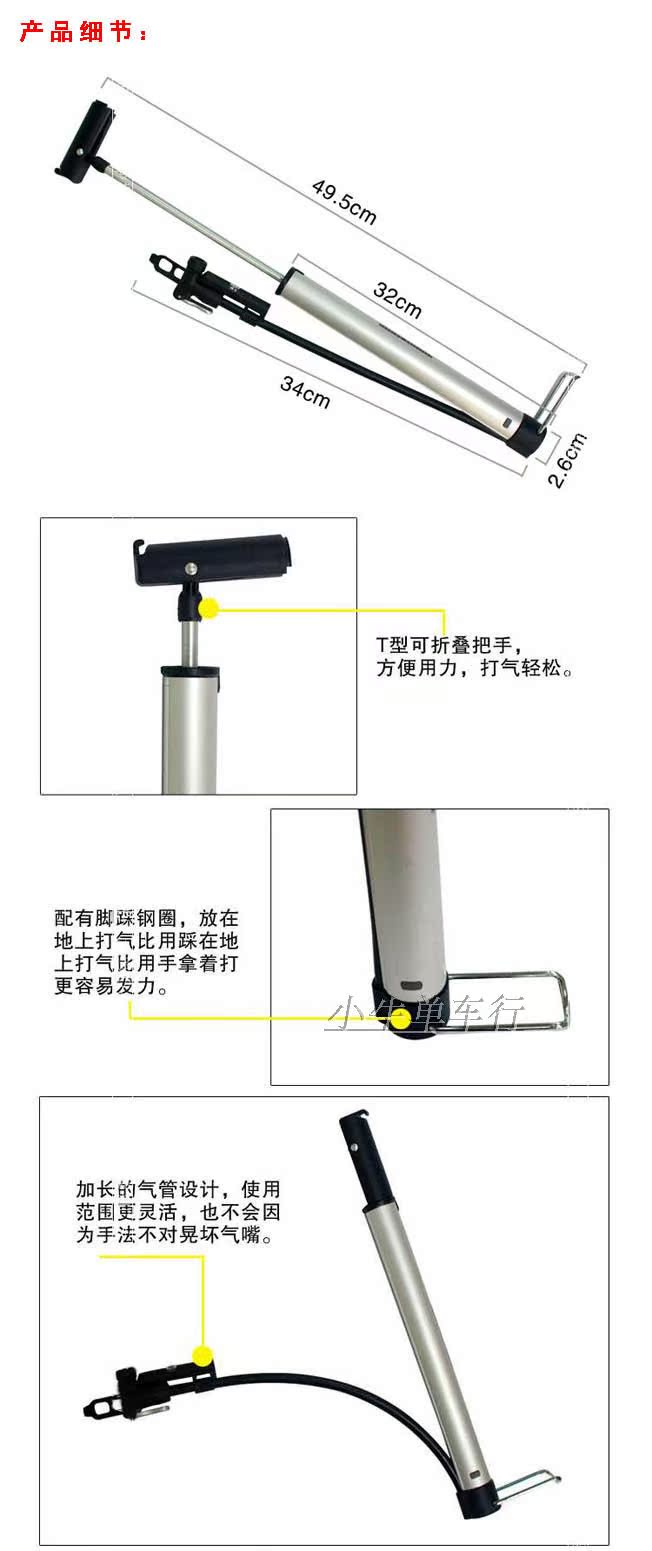 产品细节：

49.5cm

32cm

34cm

2.6cm

T型可折叠把手，方便用力，打气轻松。

配有脚踩钢圈，放在地上打气比用踩在地上打气比用手拿着打更容易发力。

小牛单车行

加长的气管设计，使用范围更灵活，也不会因为手法不对晃坏气嘴。