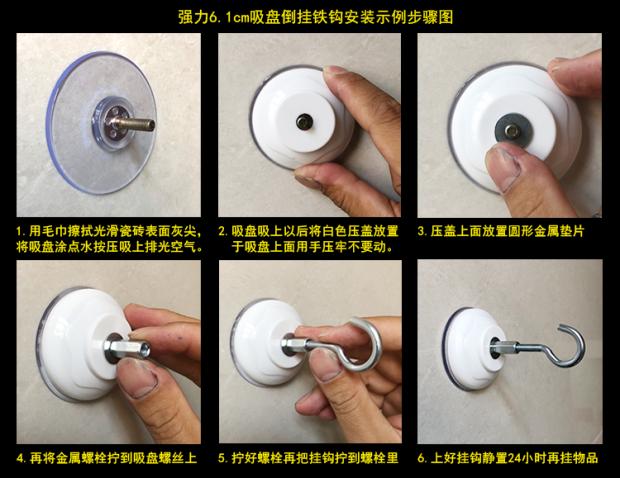 强力6.1cm吸盘倒挂铁钩安装示例步骤图

1. 用毛巾擦拭光滑瓷砖表面灰尖，将吸盘涂点水按压吸上排光空气。

2. 吸盘吸上以后将白色压盖放置于吸盘上面用手压牢不要动。

3. 压盖上面放置圆形金属垫片

4. 再将金属螺栓拧到吸盘螺丝上

5. 拧好螺栓再把挂钩拧到螺栓里

6. 上好挂钩静置24小时再挂物品