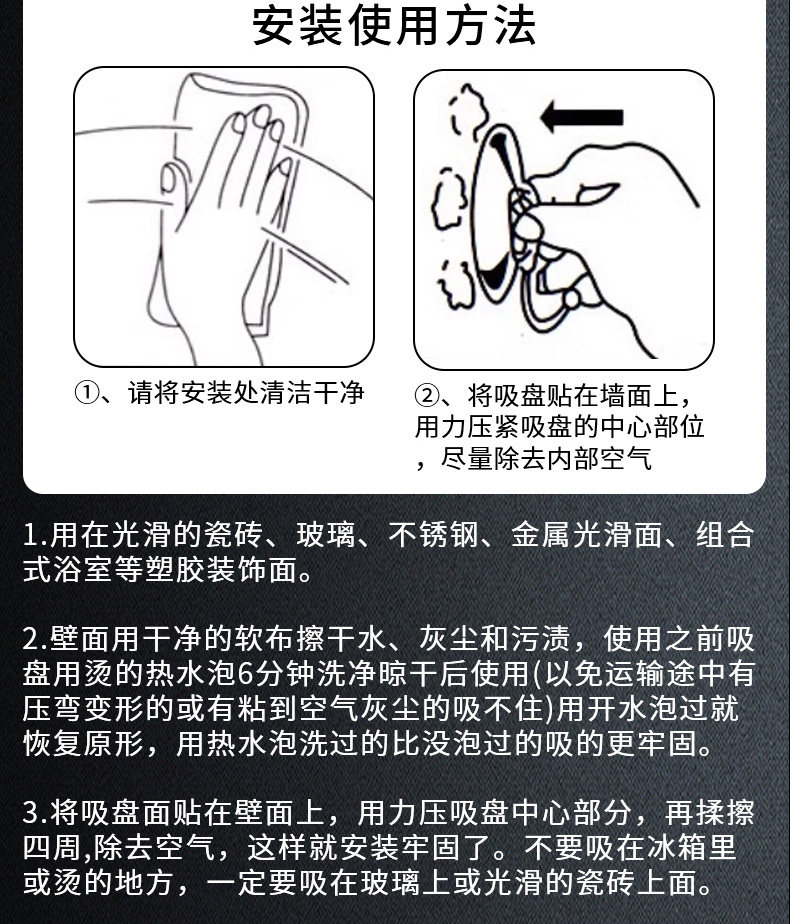 安装使用方法

①、请将安装处清洁干净

②、将吸盘贴在墙面上，用力压紧吸盘的中心部位，尽量除去内部空气

1.用在光滑的瓷砖、玻璃、不锈钢、金属光滑面、组合式浴室等塑胶装饰面。

2.壁面用干净的软布擦干水、灰尘和污渍，使用之前吸盘用烫的热水泡6分钟洗净晾干后使用(以免运输途中有压弯变形的或有粘到空气灰尘的吸不住)用开水泡过就恢复原形，用热水泡洗过的比没泡过的吸的更牢固。

3.将吸盘面贴在壁面上，用力压吸盘中心部分，再揉擦四周,除去空气，这样就安装牢固了。不要吸在冰箱里或烫的地方，一定要吸在玻璃上或光滑的瓷砖上面。