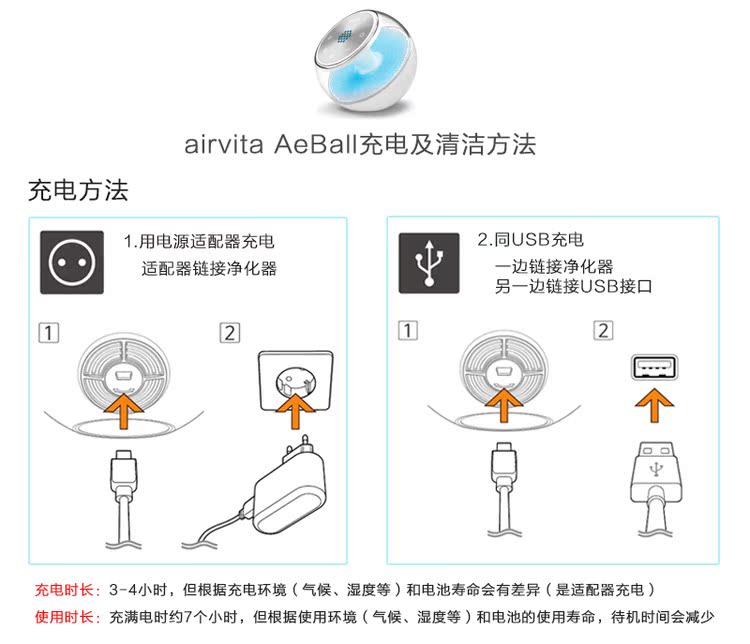 airvita AeBall充电及清洁方法

充电方法

1.用电源适配器充电
适配器链接净化器

1

2

2.同USB充电
一边链接净化器
另一边链接USB接口

1

2

充电时长：3-4小时，但根据充电环境（气候、湿度等）和电池寿命会有差异（是适配器充电）

使用时长：充满电时约7个小时，但根据使用环境（气候、湿度等）和电池的使用寿命，待机时间会减少