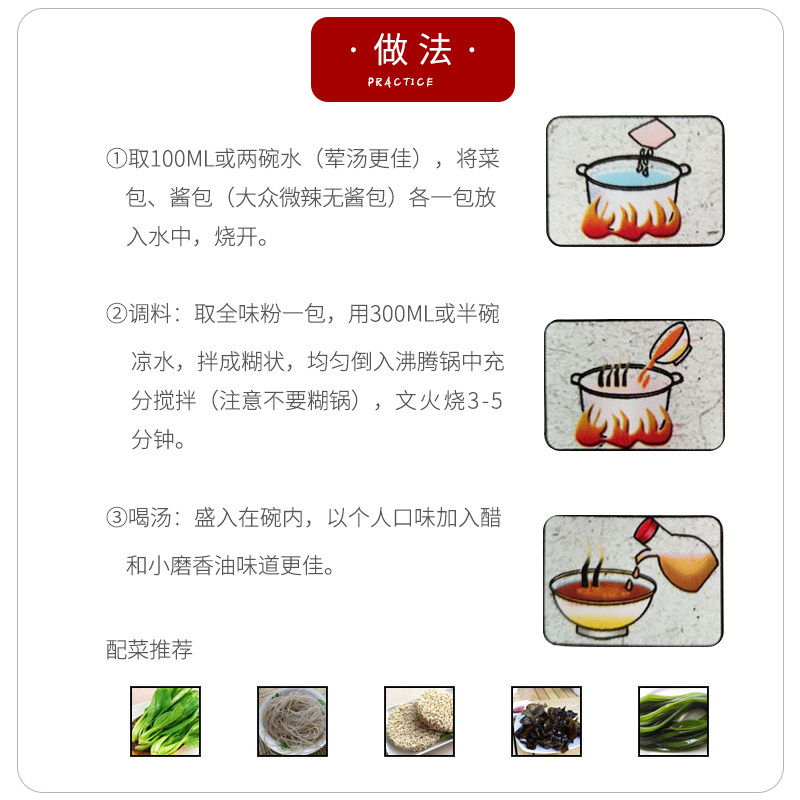 · 做法 ·
PRACTICE

①取100ML或两碗水（荤汤更佳），将菜包、酱包（大众微辣无酱包）各一包放入水中，烧开。

②调料：取全味粉一包，用300ML或半碗凉水，拌成糊状，均匀倒入沸腾锅中充分搅拌（注意不要糊锅），文火烧3-5分钟。

③喝汤：盛入在碗内，以个人口味加入醋和小磨香油味道更佳。

配菜推荐