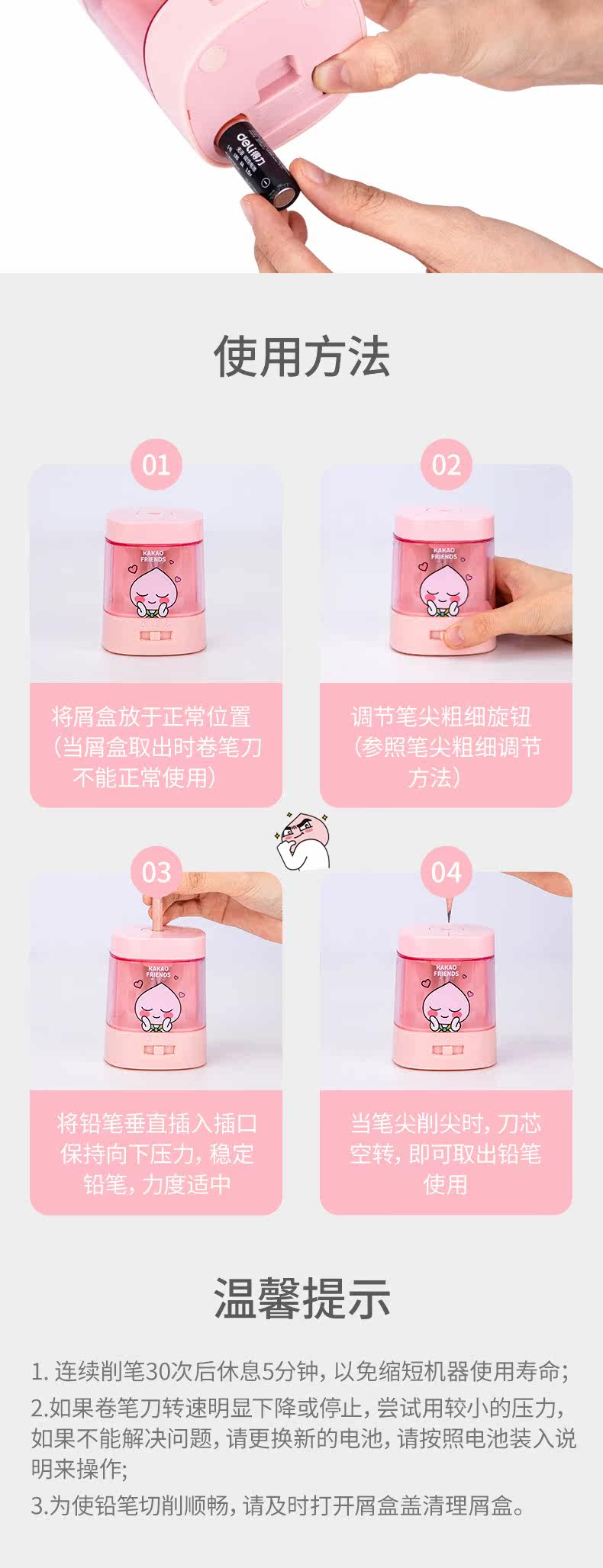 deli得力

使用方法

01

KAKAO FRIENDS

将屑盒放于正常位置（当屑盒取出时卷笔刀不能正常使用）

02

KAKAO FRIENDS

调节笔尖粗细旋钮（参照笔尖粗细调节方法）

03

KAKAO FRIENDS

将铅笔垂直插入插口保持向下压力，稳定铅笔，力度适中

04

KAKAO FRIENDS

当笔尖削尖时，刀芯空转，即可取出铅笔使用

温馨提示

1. 连续削笔30次后休息5分钟，以免缩短机器使用寿命；

2.如果卷笔刀转速明显下降或停止，尝试用较小的压力，如果不能解决问题，请更换新的电池，请按照电池装入说明来操作；

3.为使铅笔切削顺畅，请及时打开屑盒盖清理屑盒。