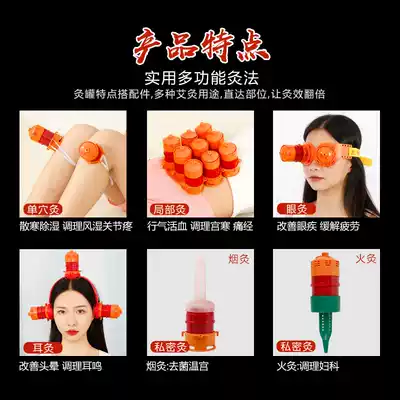 产品特点

实用多功能灸法

灸罐特点搭配件,多种艾灸用途,直达部位,让灸效翻倍

单穴灸
散寒除湿 调理风湿关节疼

局部灸
行气活血 调理宫寒 痛经

眼灸
改善眼疾 缓解疲劳

耳灸
改善头晕 调理耳鸣

烟灸
私密灸
烟灸:去菌温宫

火灸
私密灸
火灸:调理妇科