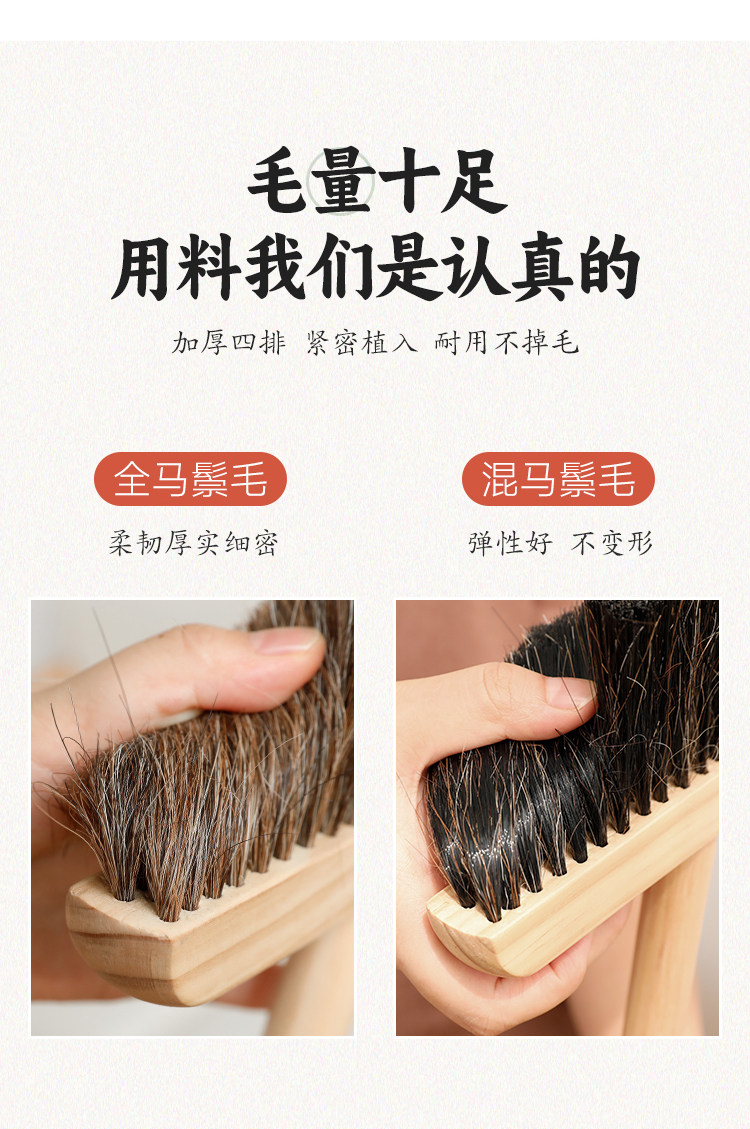 毛量十足
用料我们是认真的

加厚四排 紧密植入 耐用不掉毛

全马鬃毛

柔韧厚实细密

混马鬃毛

弹性好 不变形