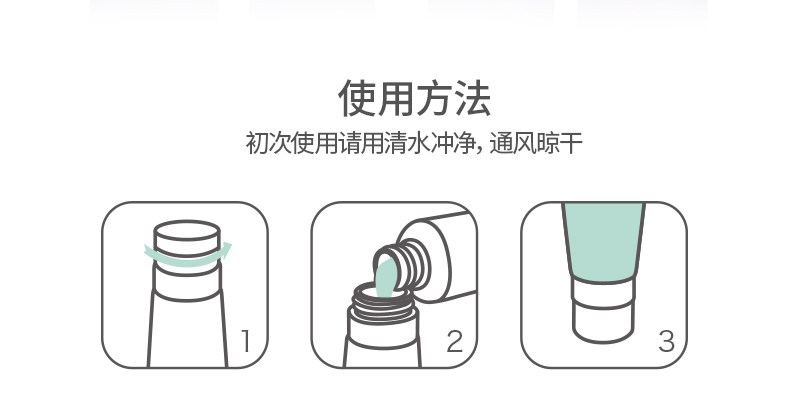 使用方法

初次使用请用清水冲净, 通风晾干

1

2

3