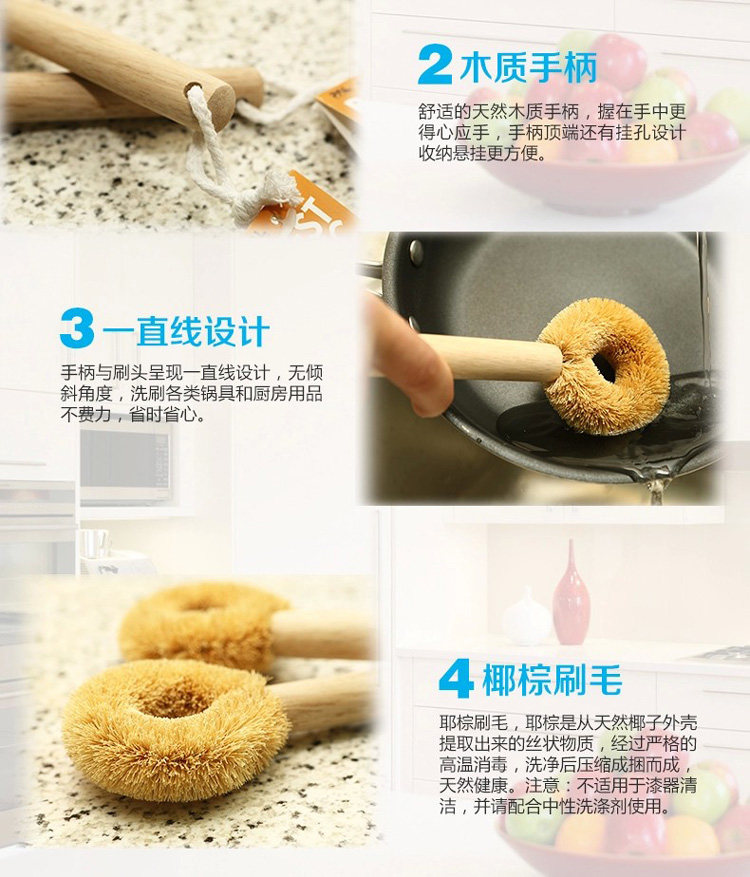 2 木质手柄

舒适的天然木质手柄，握在手中更得心应手，手柄顶端还有挂孔设计收纳悬挂更方便。

3 一直线设计

手柄与刷头呈现一直线设计，无倾斜角度，洗刷各类锅具和厨房用品不费力，省时省心。

4 椰棕刷毛

耶棕刷毛，耶棕是从天然椰子外壳提取出来的丝状物质，经过严格的高温消毒，洗净后压缩成捆而成，天然健康。注意：不适用于漆器清洁，并请配合中性洗涤剂使用。