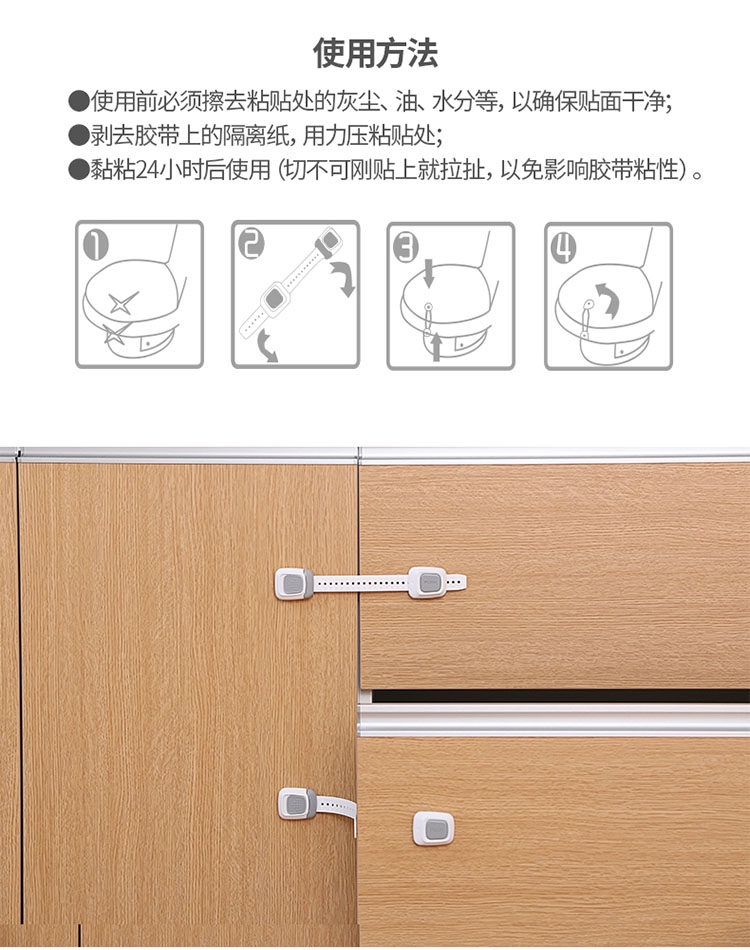 使用方法

●使用前必须擦去粘贴处的灰尘、油、水分等，以确保贴面干净；
●剥去胶带上的隔离纸，用力压粘贴处；
●黏粘24小时后使用（切不可刚贴上就拉扯，以免影响胶带粘性）。

1

2

3

4