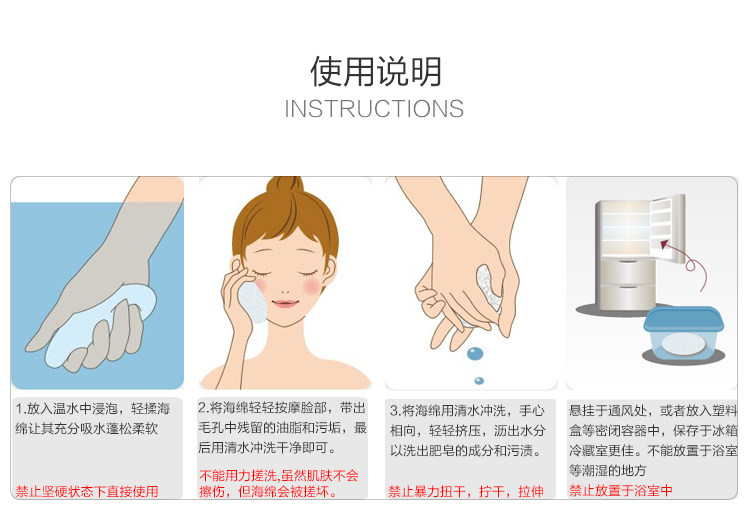 使用说明
INSTRUCTIONS

1.放入温水中浸泡，轻揉海绵让其充分吸水蓬松柔软

禁止坚硬状态下直接使用

2.将海绵轻轻按摩脸部，带出毛孔中残留的油脂和污垢，最后用清水冲洗干净即可。

不能用力搓洗,虽然肌肤不会擦伤，但海绵会被搓坏。

3.将海绵用清水冲洗，手心相向，轻轻挤压，沥出水分以洗出肥皂的成分和污渍。

禁止暴力扭干，拧干，拉伸

悬挂于通风处，或者放入塑料盒等密闭容器中，保存于冰箱冷藏室更佳。不能放置于浴室等潮湿的地方

禁止放置于浴室中