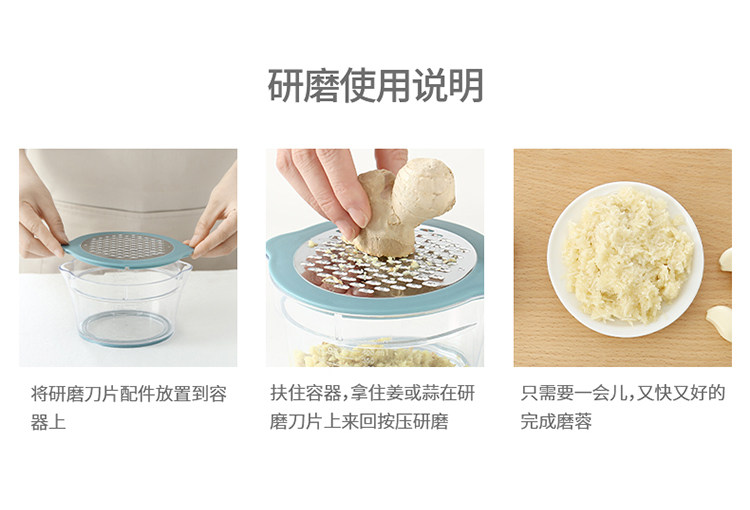 研磨使用说明

将研磨刀片配件放置到容器上

扶住容器，拿住姜或蒜在研磨刀片上来回按压研磨

只需要一会儿，又快又好的完成磨蓉