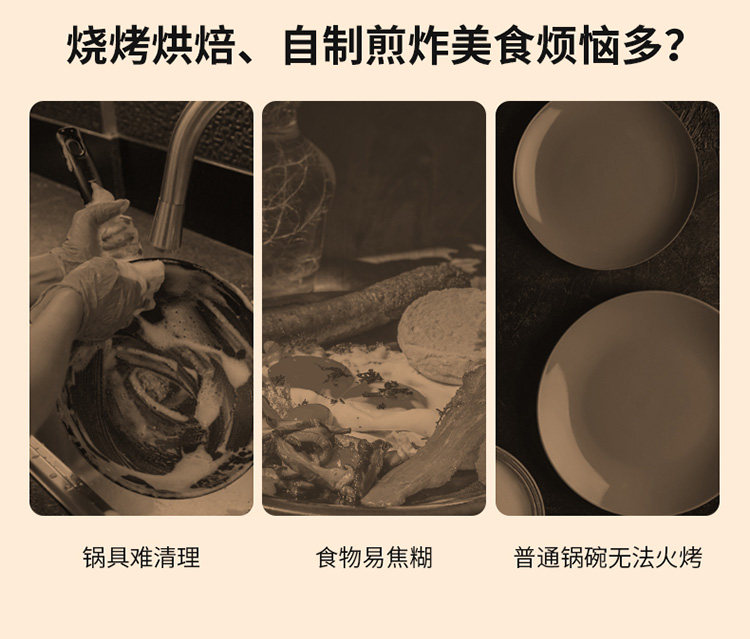 烧烤烘焙、自制煎炸美食烦恼多？

锅具难清理

食物易焦糊

普通锅碗无法火烤