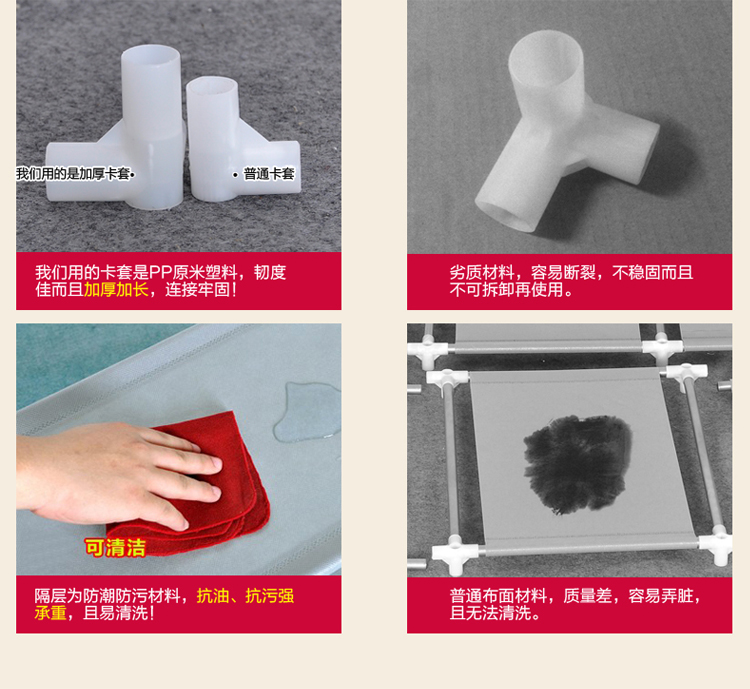 我们用的是加厚卡套•

• 普通卡套

我们用的卡套是PP原米塑料，韧度佳而且加厚加长，连接牢固！

劣质材料，容易断裂，不稳固而且不可拆卸再使用。

可清洁

隔层为防潮防污材料，抗油、抗污强承重，且易清洗！

普通布面材料，质量差，容易弄脏，且无法清洗。