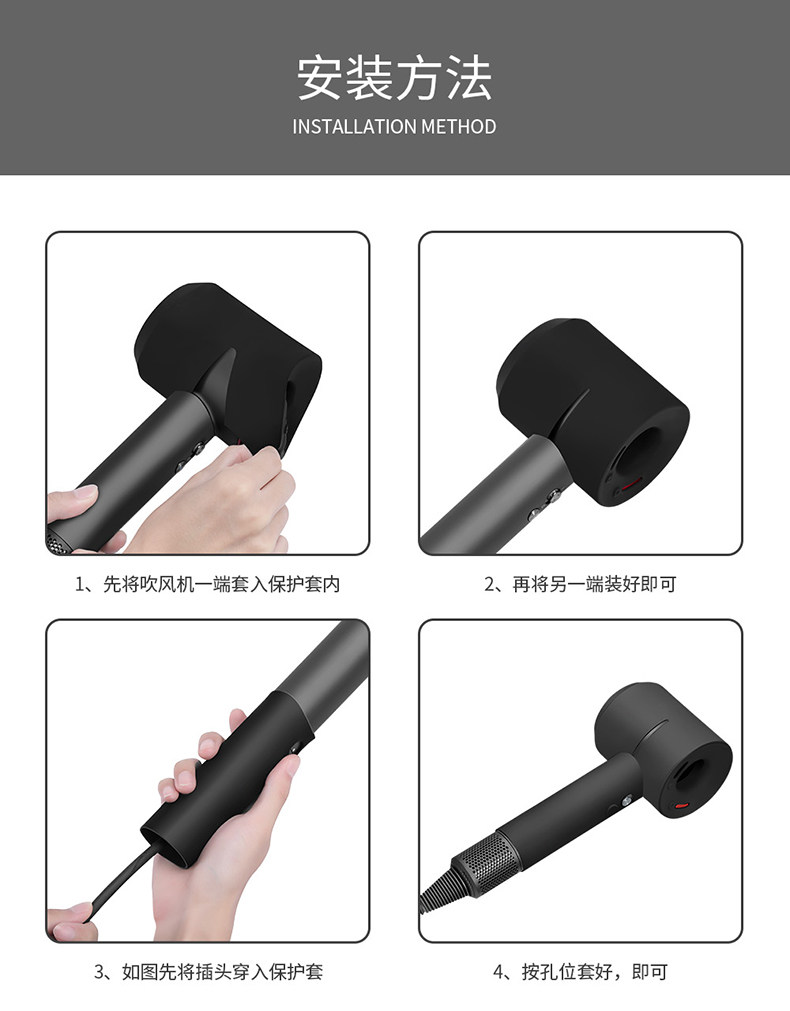 安装方法
INSTALLATION METHOD

1、先将吹风机一端套入保护套内

2、再将另一端装好即可

3、如图先将插头穿入保护套

4、按孔位套好，即可