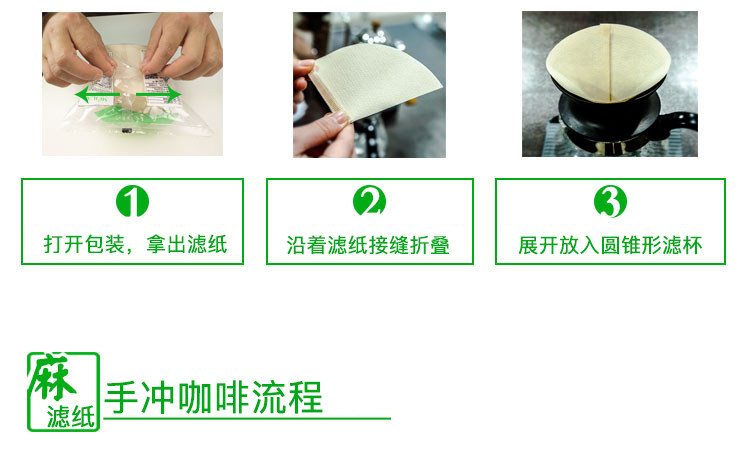 1
打开包装，拿出滤纸

2
沿着滤纸接缝折叠

3
展开放入圆锥形滤杯

麻
滤纸
手冲咖啡流程