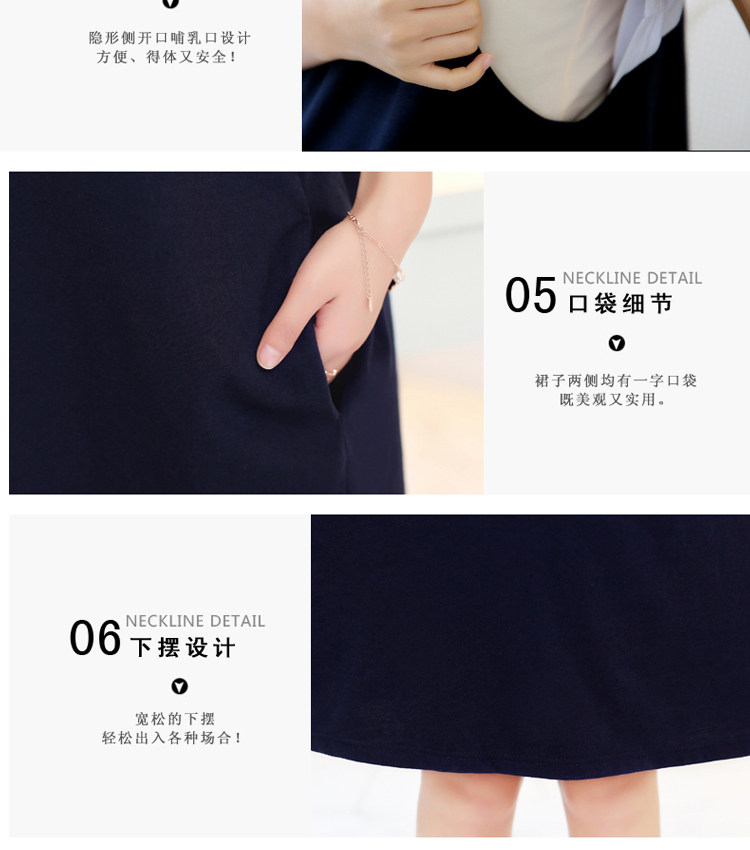 隐形侧开口哺乳口设计
方便、得体又安全！

05 NECKLINE DETAIL
口袋细节

裙子两侧均有一字口袋
既美观又实用。

06 NECKLINE DETAIL
下摆设计

宽松的下摆
轻松出入各种场合！