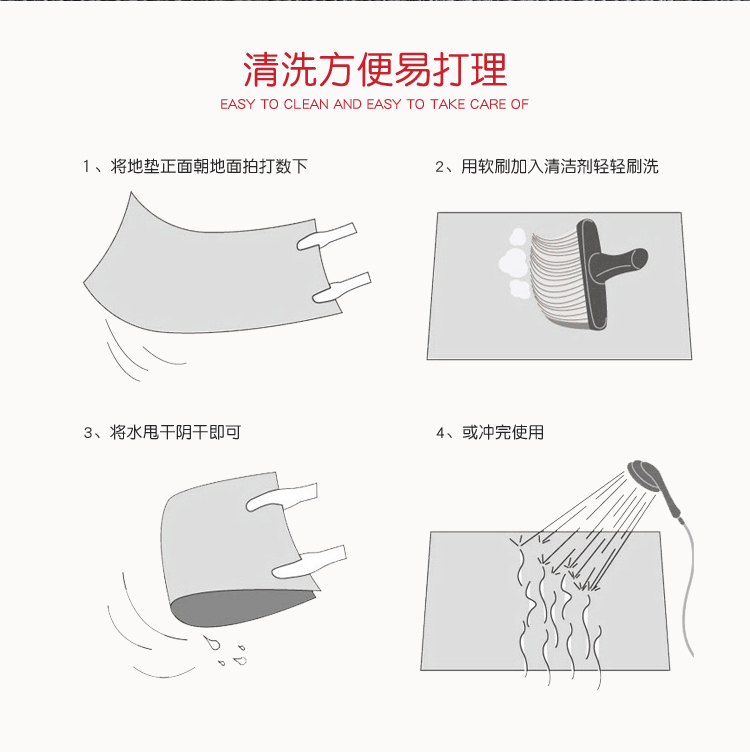 清洗方便易打理
EASY TO CLEAN AND EASY TO TAKE CARE OF

1、将地垫正面朝地面拍打数下

2、用软刷加入清洁剂轻轻刷洗

3、将水甩干阴干即可

4、或冲完使用