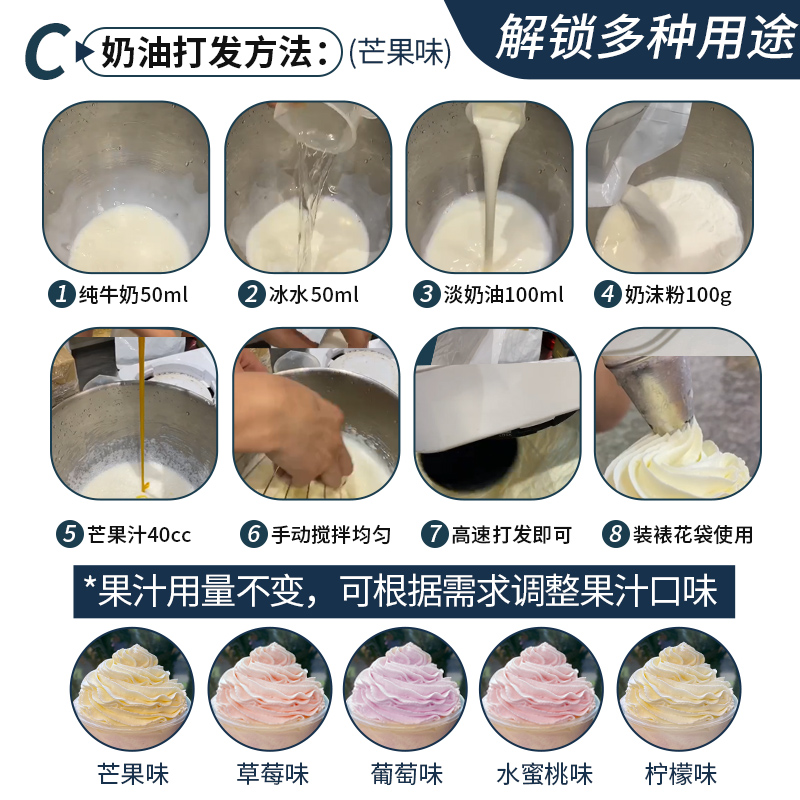 C 奶油打发方法：(芒果味)

解锁多种用途

1 纯牛奶50ml

2 冰水50ml

3 淡奶油100ml

4 奶沫粉100g

5 芒果汁40cc

6 手动搅拌均匀

7 高速打发即可

8 装裱花袋使用

*果汁用量不变，可根据需求调整果汁口味

芒果味

草莓味

葡萄味

水蜜桃味

柠檬味