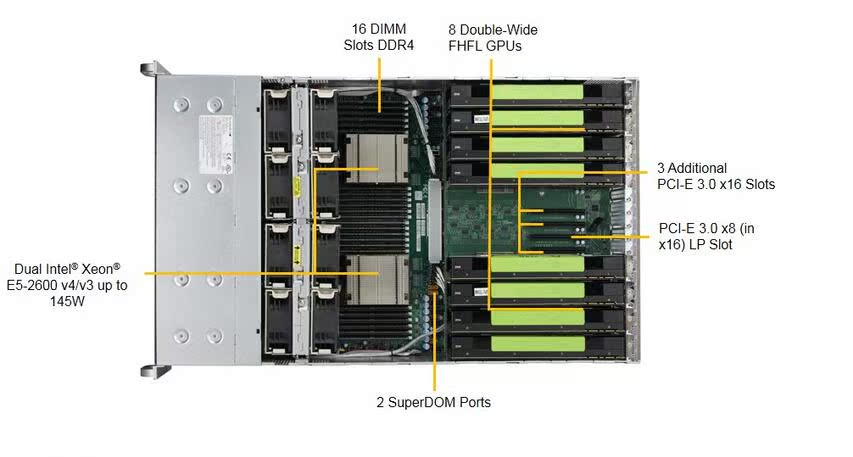 16 DIMM Slots DDR4

8 Double-Wide FHFL GPUs

3 Additional PCI-E 3.0 x16 Slots

PCI-E 3.0 x8 (in x16) LP Slot

Dual Intel® Xeon® E5-2600 v4/v3 up to 145W

2 SuperDOM Ports