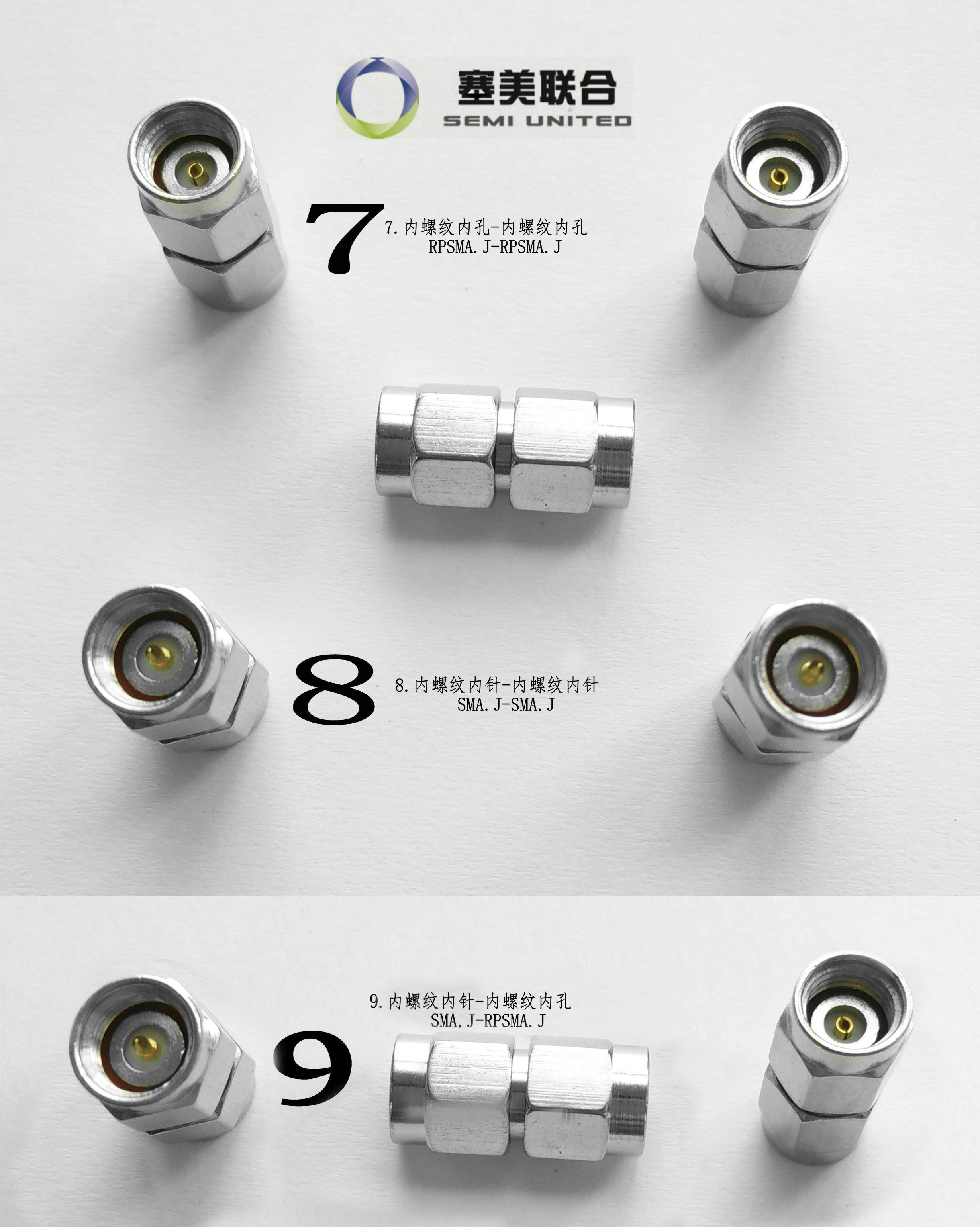 塞美联合
SEMI UNITED

7

7.内螺纹内孔-内螺纹内孔
RPSMA.J-RPSMA.J

8

8.内螺纹内针-内螺纹内针
SMA.J-SMA.J

9.内螺纹内针-内螺纹内孔
SMA.J-RPSMA.J

9