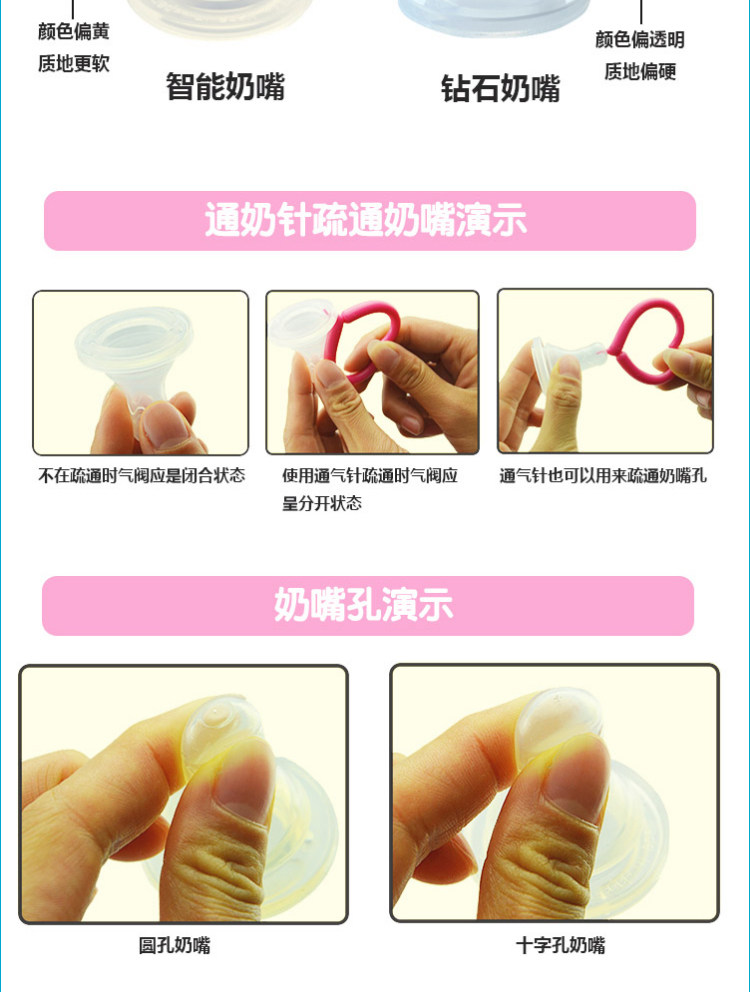 颜色偏黄
质地更软

智能奶嘴

钻石奶嘴

颜色偏透明
质地偏硬

通奶针疏通奶嘴演示

不在疏通时气阀应是闭合状态

使用通气针疏通时气阀应呈分开状态

通气针也可以用来疏通奶嘴孔

奶嘴孔演示

圆孔奶嘴

十字孔奶嘴