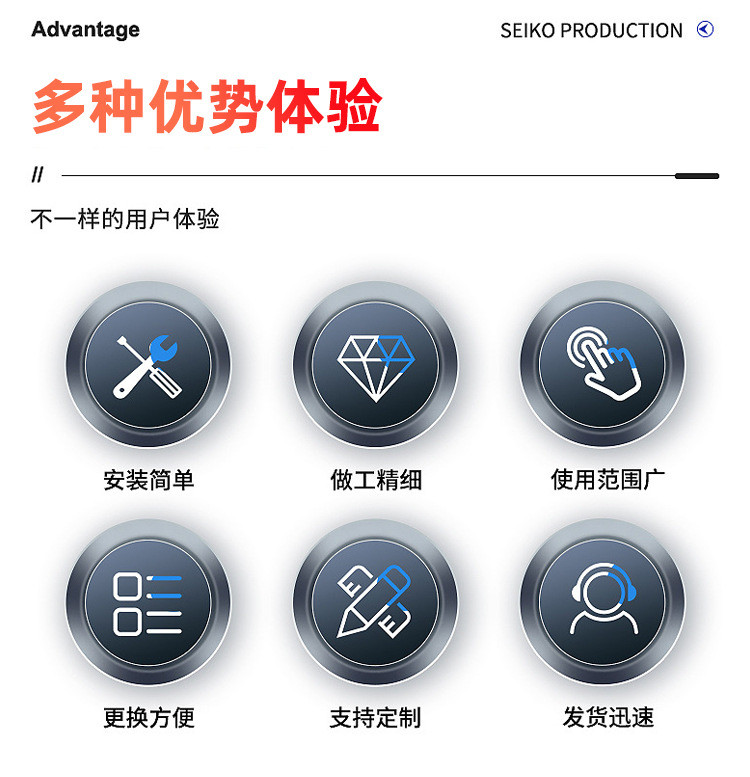 Advantage

SEIKO PRODUCTION

多种优势体验

//

不一样的用户体验

安装简单

做工精细

使用范围广

更换方便

支持定制

发货迅速