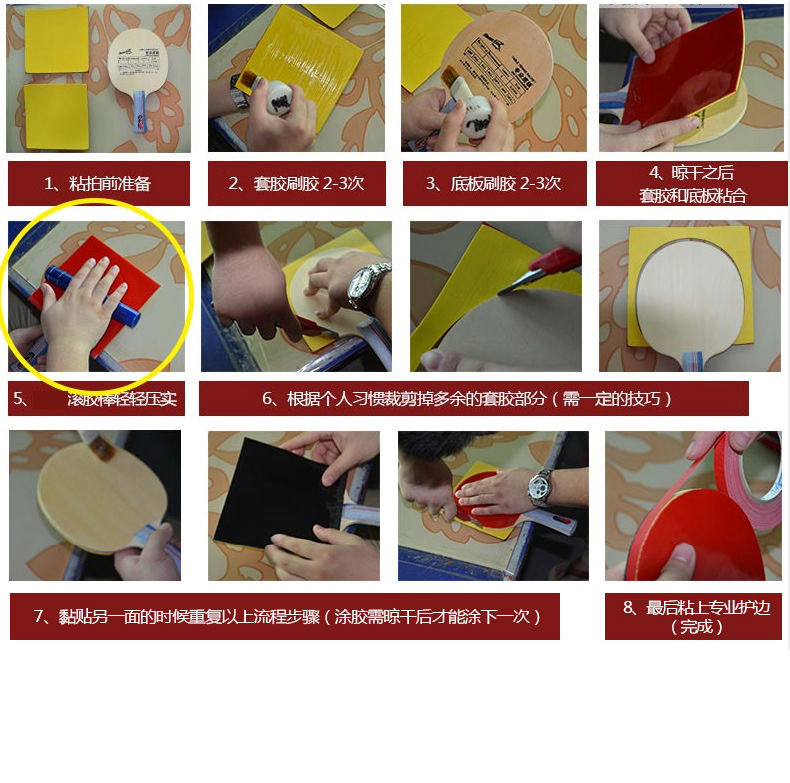 1、粘拍前准备

2、套胶刷胶 2-3次

3、底板刷胶 2-3次

4、晾干之后
套胶和底板粘合

5、 滚胶棒轻轻压实

6、根据个人习惯裁剪掉多余的套胶部分（需一定的技巧）

7、黏贴另一面的时候重复以上流程步骤（涂胶需晾干后才能涂下一次）

8、最后粘上专业护边
（完成）