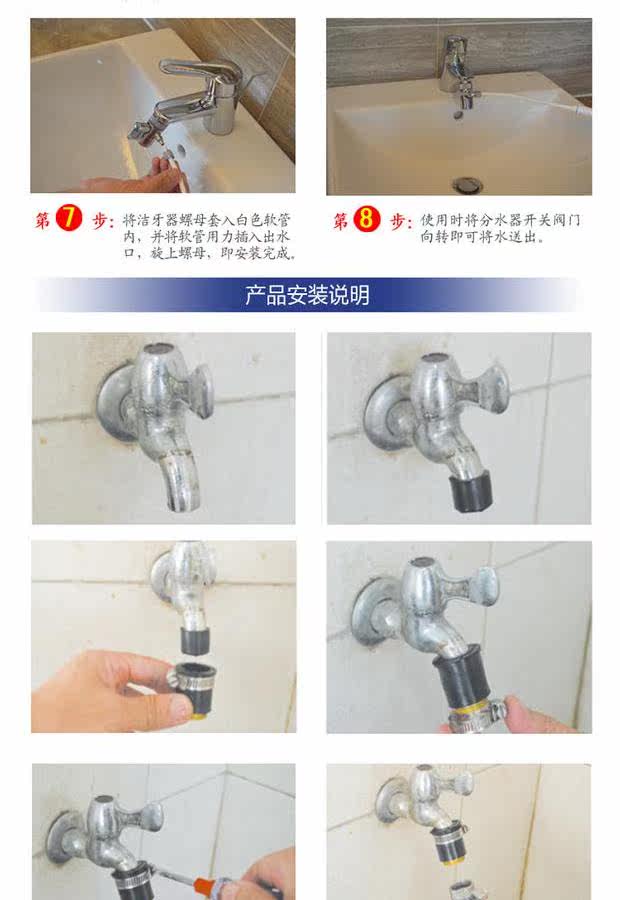 第 7 步：将洁牙器螺母套入白色软管内，并将软管用力插入出水口，旋上螺母，即安装完成。

第 8 步：使用时将分水器开关阀门向转即可将水送出。

产品安装说明