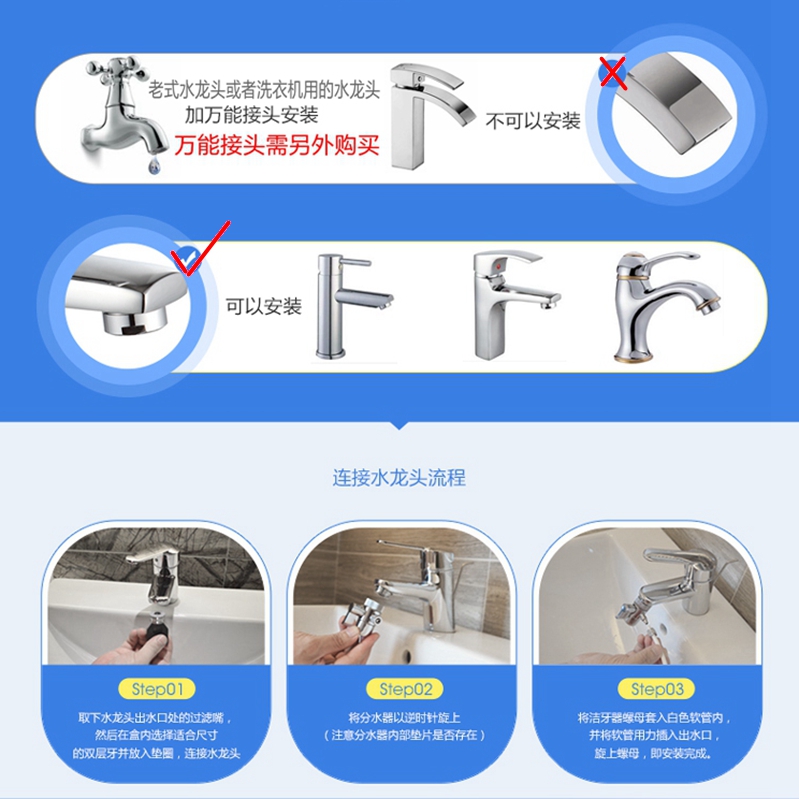 老式水龙头或者洗衣机用的水龙头
加万能接头安装
万能接头需另外购买

不可以安装

可以安装

连接水龙头流程

Step01
取下水龙头出水口处的过滤嘴，然后在盒内选择适合尺寸的双层牙并放入垫圈，连接水龙头

Step02
将分水器以逆时针旋上（注意分水器内部垫片是否存在）

Step03
将洁牙器螺母套入白色软管内，并将软管用力插入出水口，旋上螺母，即安装完成。