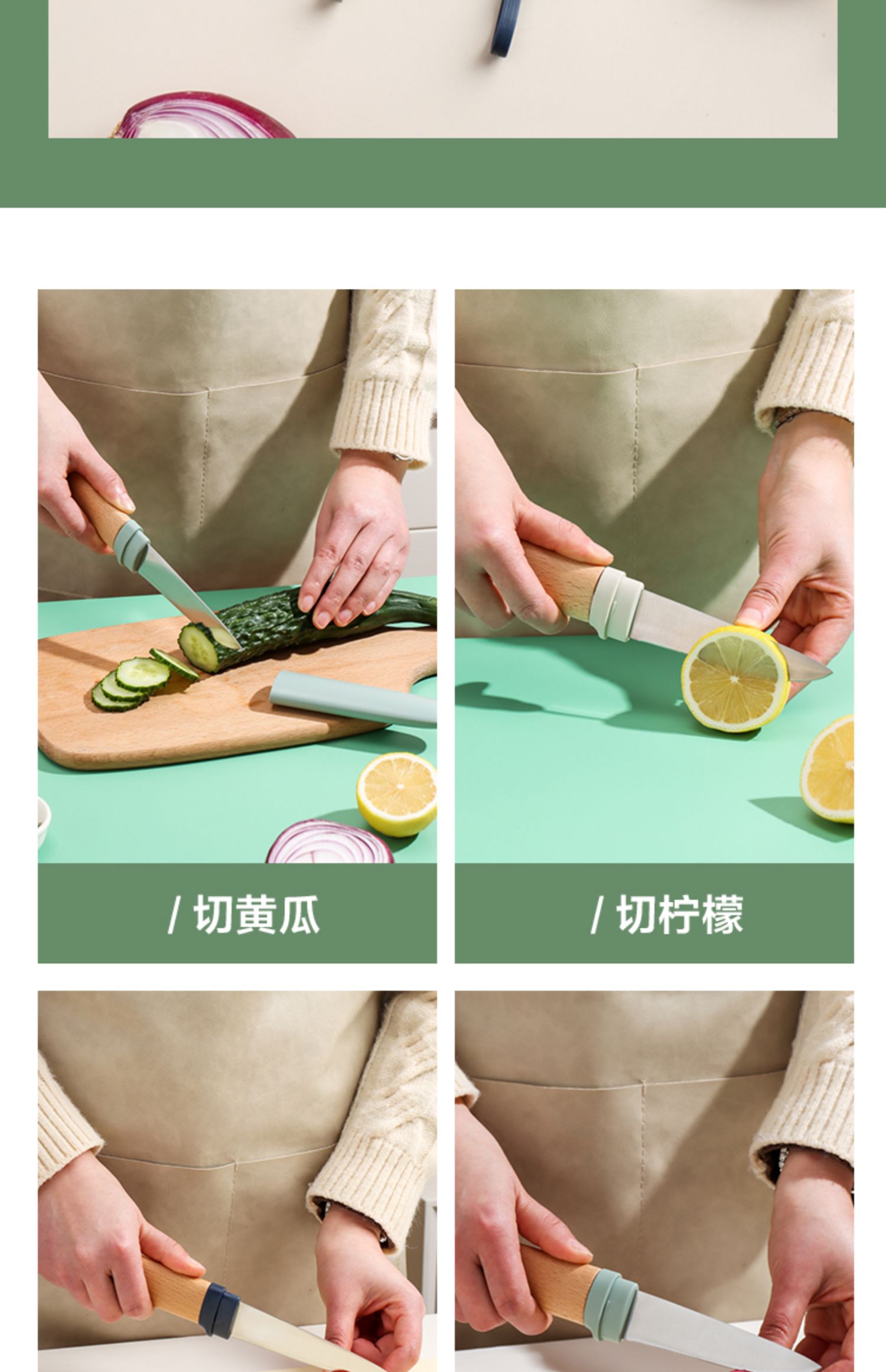 / 切黄瓜

/ 切柠檬