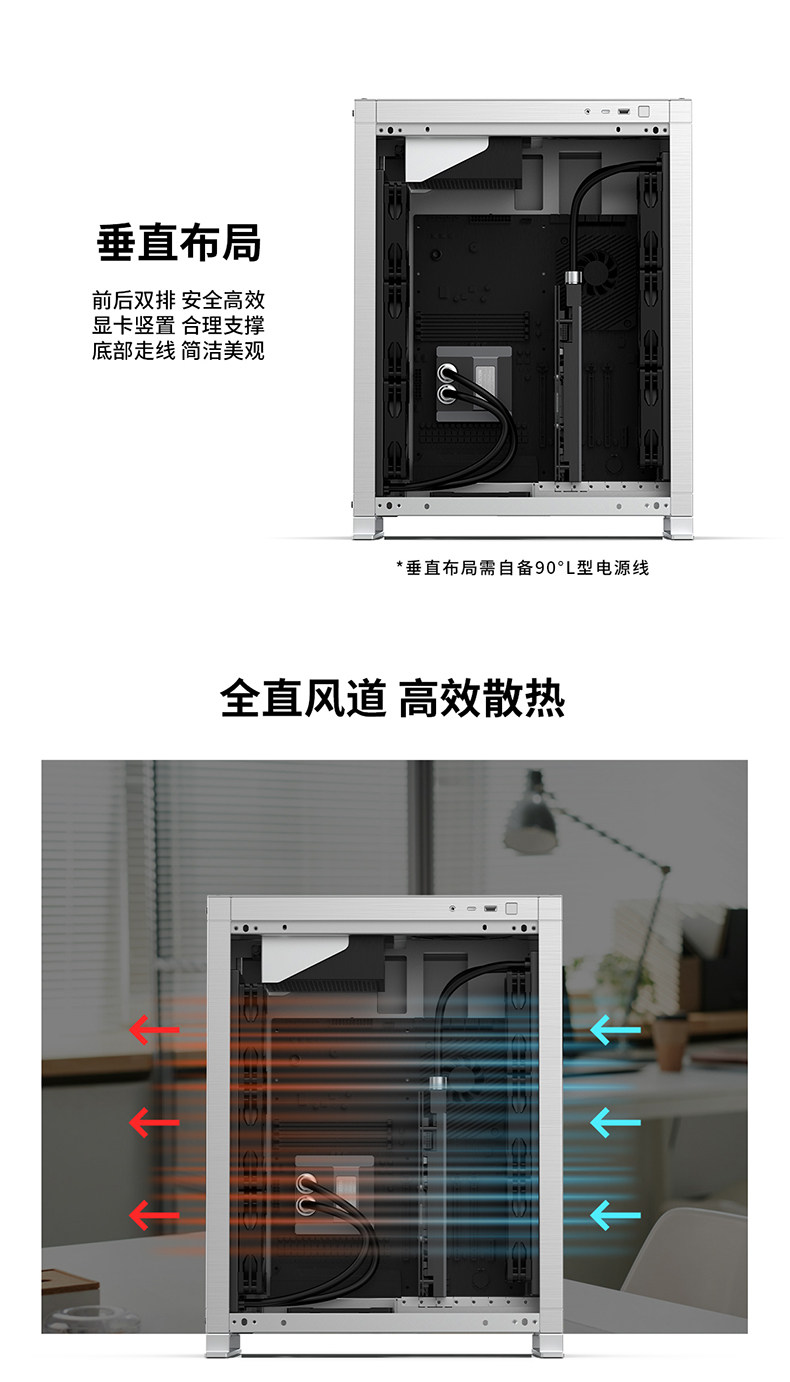 垂直布局

前后双排 安全高效
显卡竖置 合理支撑
底部走线 简洁美观

*垂直布局需自备90°L型电源线

全直风道 高效散热