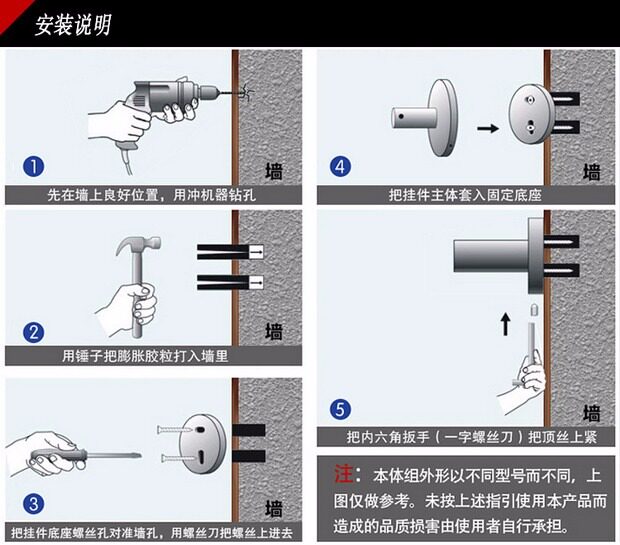 安装说明

1

墙

先在墙上良好位置，用冲机器钻孔

2

墙

用锤子把膨胀胶粒打入墙里

3

墙

把挂件底座螺丝孔对准墙孔，用螺丝刀把螺丝上进去

4

墙

把挂件主体套入固定底座

5

墙

把内六角扳手（一字螺丝刀）把顶丝上紧

注：本体组外形以不同型号而不同，上图仅做参考。未按上述指引使用本产品而造成的品质损害由使用者自行承担。