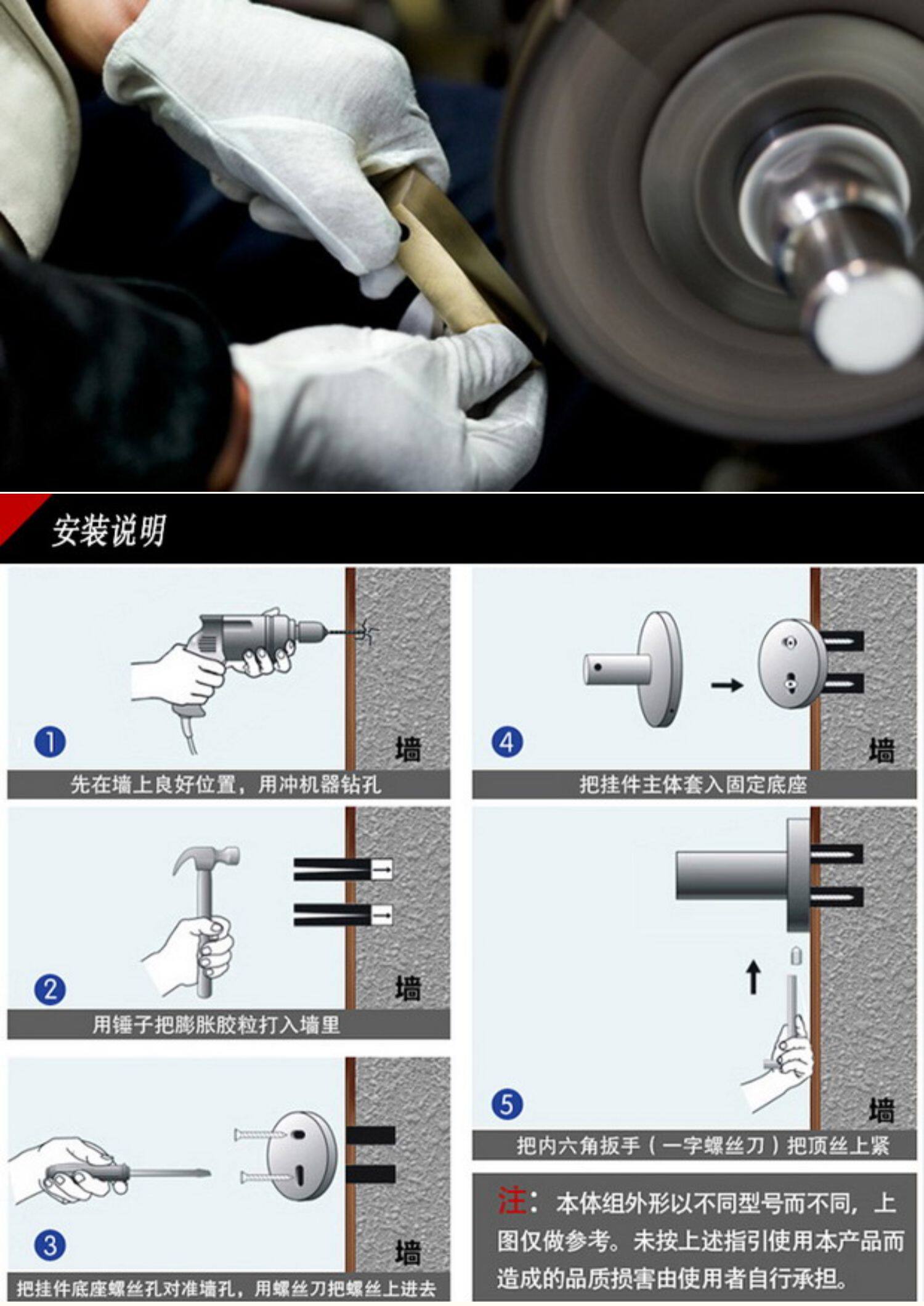 安装说明

1
墙
先在墙上良好位置，用冲机器钻孔

2
墙
用锤子把膨胀胶粒打入墙里

3
墙
把挂件底座螺丝孔对准墙孔，用螺丝刀把螺丝上进去

4
墙
把挂件主体套入固定底座

5
墙
把内六角扳手（一字螺丝刀）把顶丝上紧

注：本体组外形以不同型号而不同，上图仅做参考。未按上述指引使用本产品而造成的品质损害由使用者自行承担。