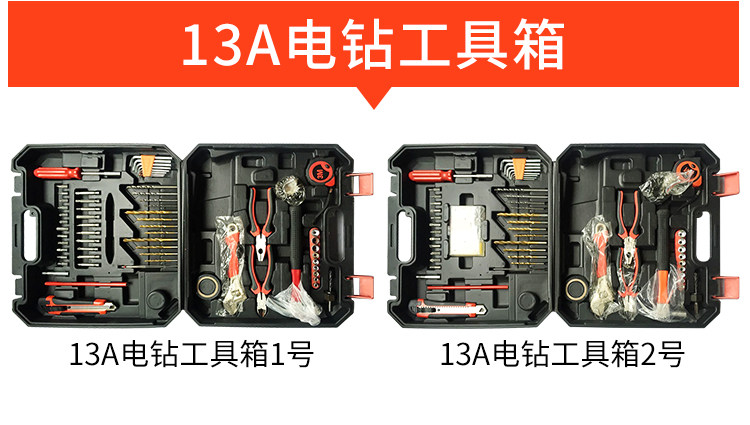 13A电钻工具箱

13A电钻工具箱1号

13A电钻工具箱2号