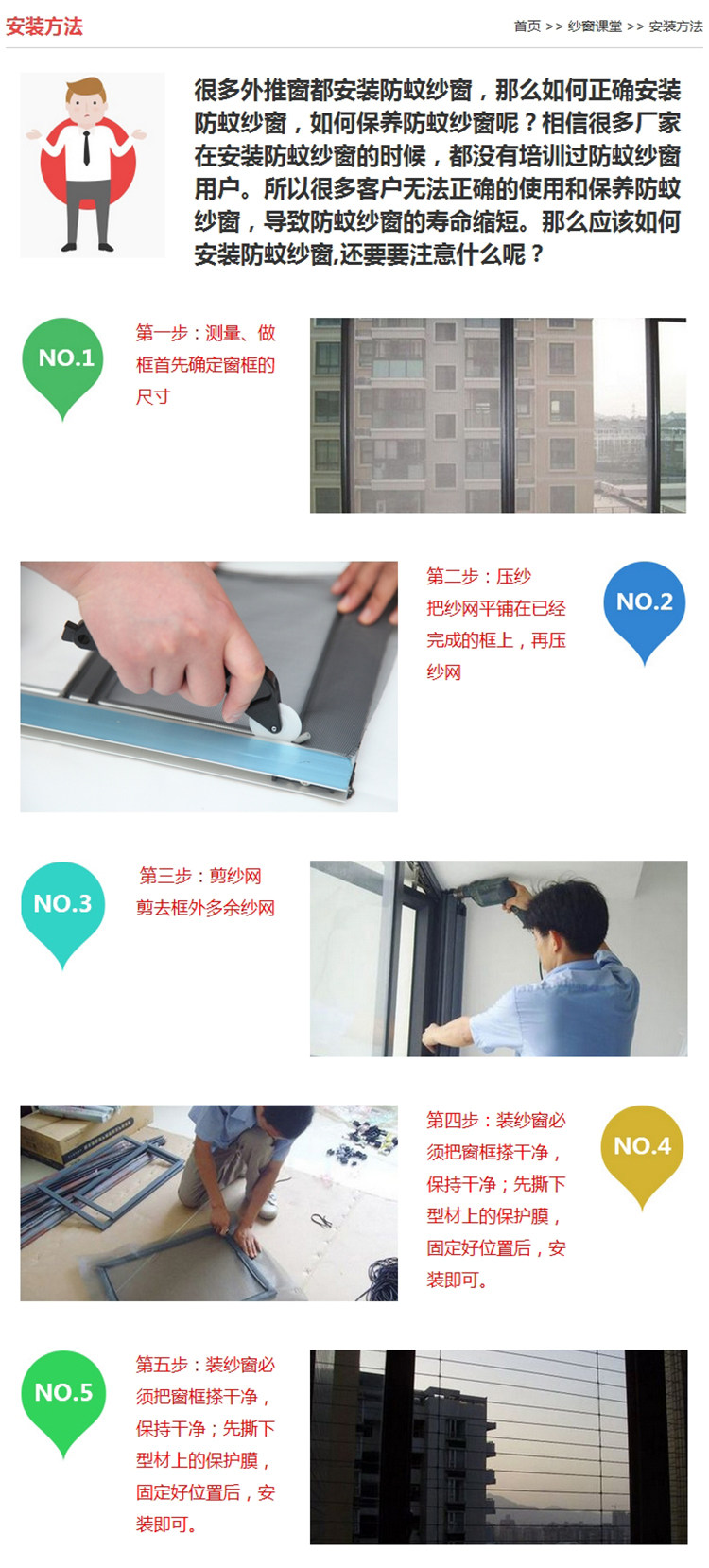 安装方法

首页 >> 纱窗课堂 >> 安装方法

很多外推窗都安装防蚊纱窗，那么如何正确安装防蚊纱窗，如何保养防蚊纱窗呢？相信很多厂家在安装防蚊纱窗的时候，都没有培训过防蚊纱窗用户。所以很多客户无法正确的使用和保养防蚊纱窗，导致防蚊纱窗的寿命缩短。那么应该如何安装防蚊纱窗,还要要注意什么呢？

NO.1

第一步：测量、做框首先确定窗框的尺寸

第二步：压纱
把纱网平铺在已经完成的框上，再压纱网

NO.2

NO.3

第三步：剪纱网
剪去框外多余纱网

第四步：装纱窗必须把窗框搽干净，保持干净；先撕下型材上的保护膜，固定好位置后，安装即可。

NO.4

NO.5

第五步：装纱窗必须把窗框搽干净，保持干净；先撕下型材上的保护膜，固定好位置后，安装即可。