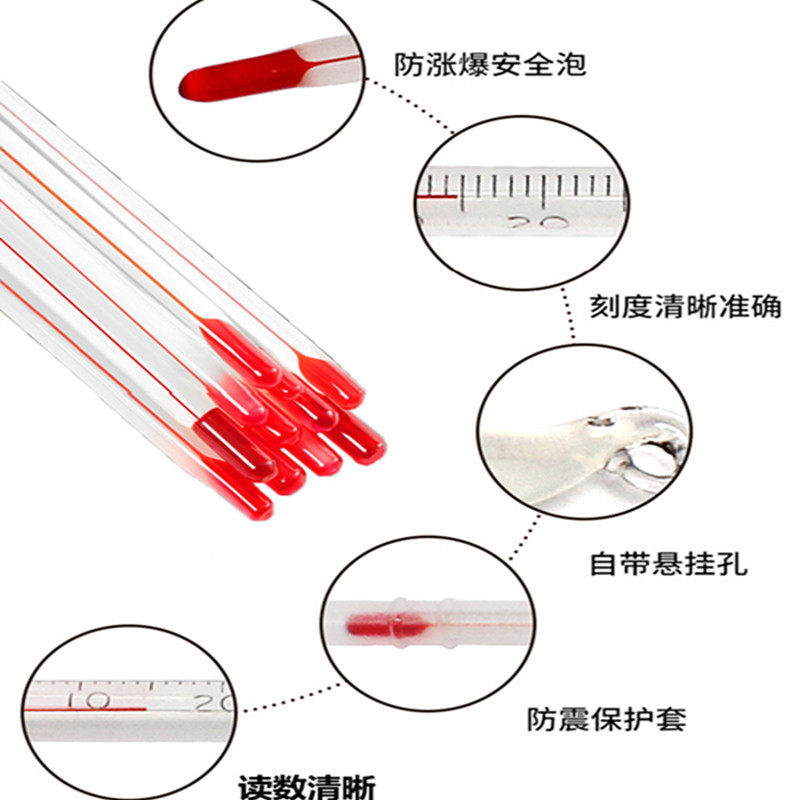 防涨爆安全泡

20

刻度清晰准确

自带悬挂孔

防震保护套

10 20

读数清晰